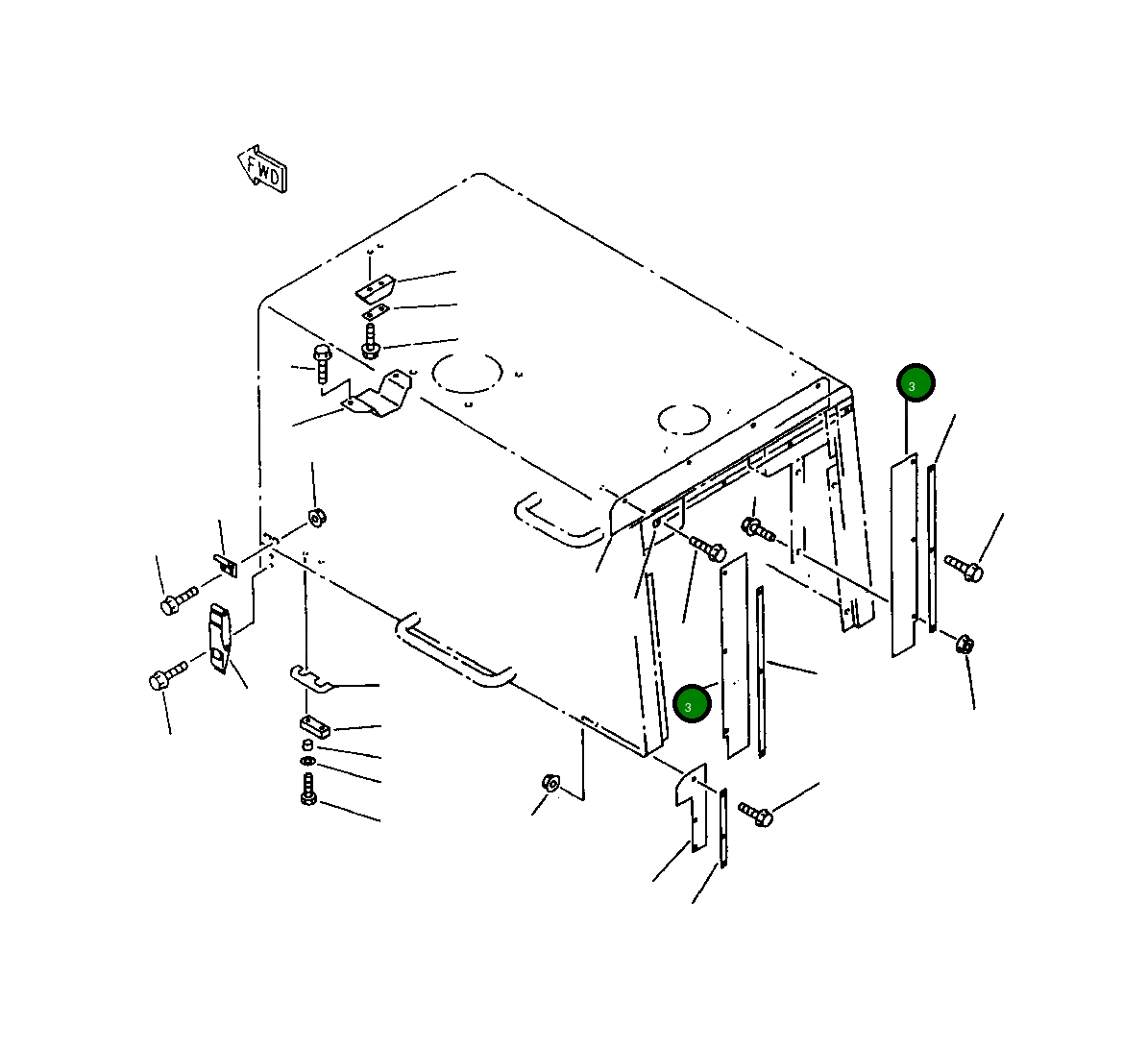 FWD
3
3