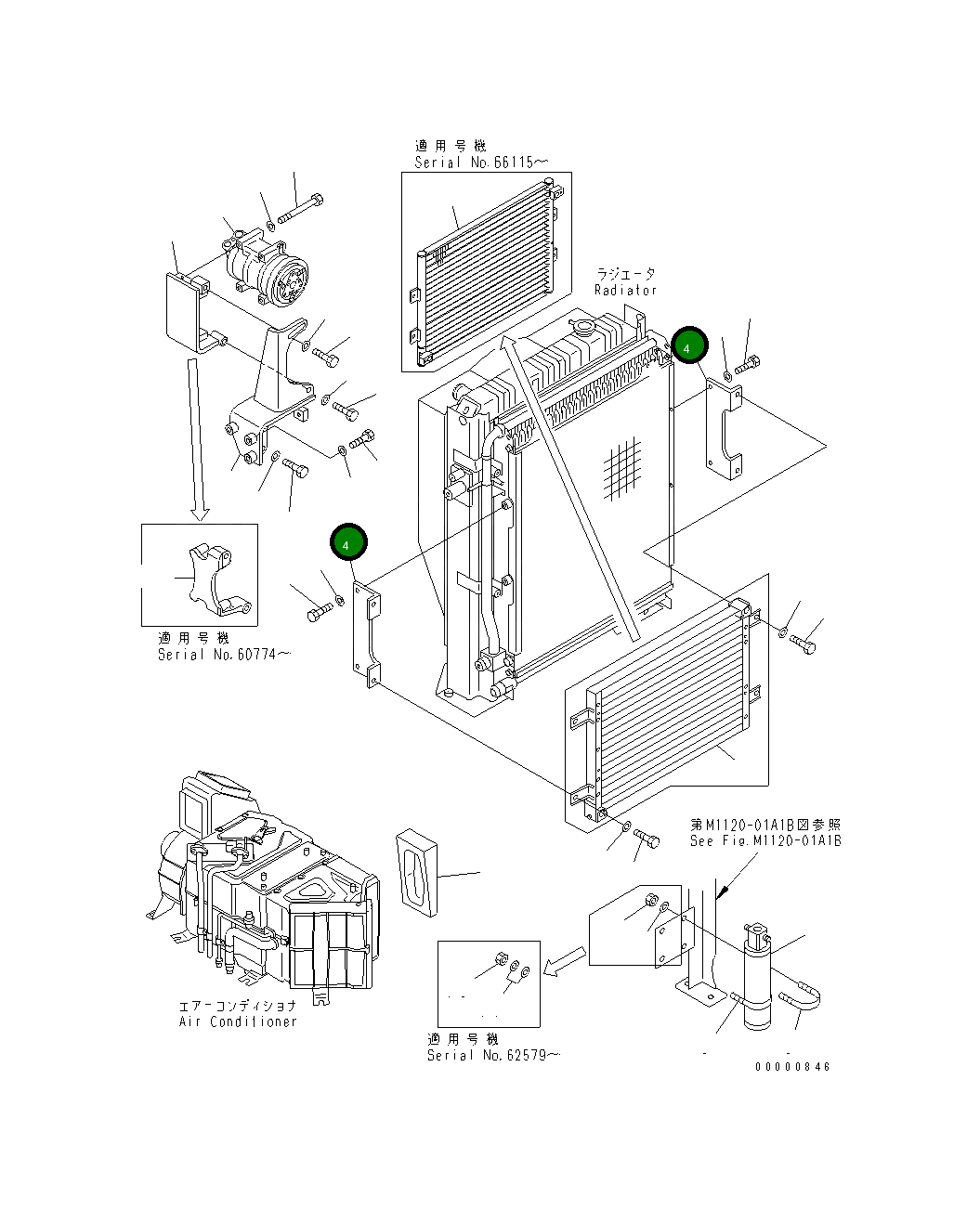 適用号機
Serial No.66115～

ラジエータ
Radiator

4

4

適用号機
Serial No.60774～

第M1120-01A1B図参照
See Fig.M1120-01A1B

エアーコンディショナ
Air Conditioner

適用号機
Serial No.62579～

00000846