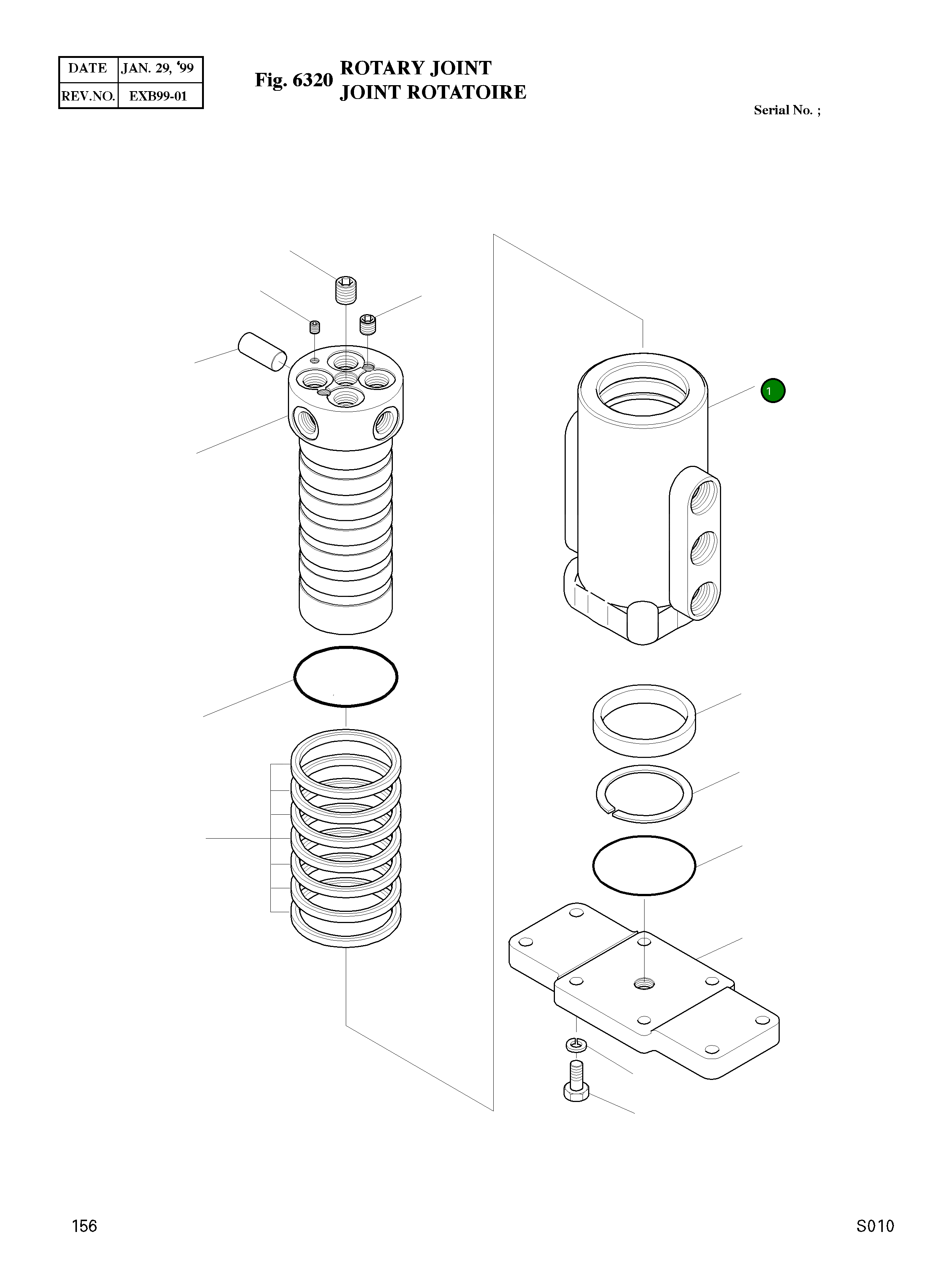 | DATE | JAN. 29, '99 |
|---|---|
| REV.NO. | EXB99-01 |

Fig. 6320 ROTARY JOINT
JOINT ROTATOIRE

Serial No. ;

1

156

S010