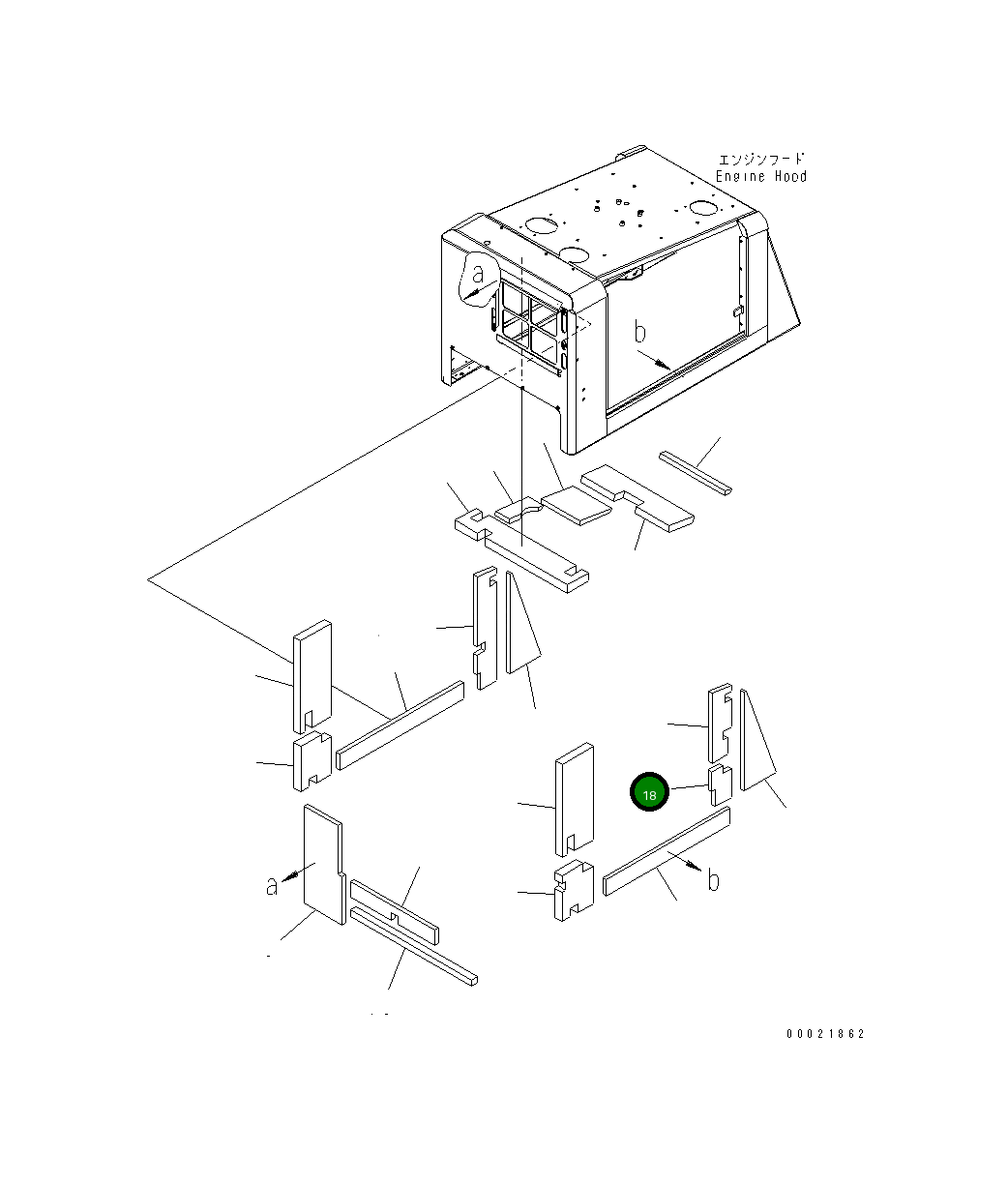 エンジンフード
Engine Hood

a

b

18

a

b

00021862