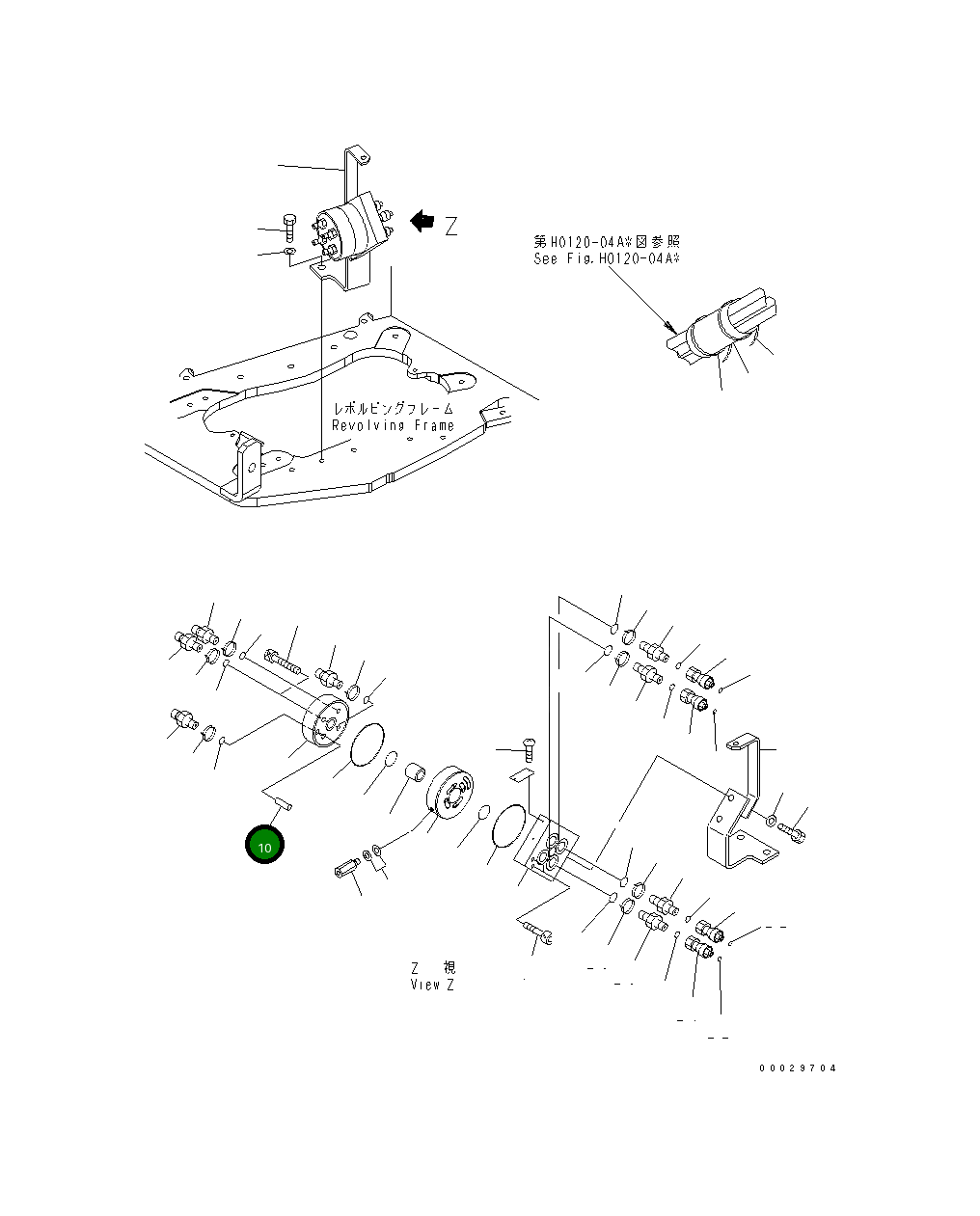 Z

第H0120-04A*図参照
See Fig.H0120-04A*

レボルビングフレーム
Revolving Frame

10

Z 視
View Z

00029704