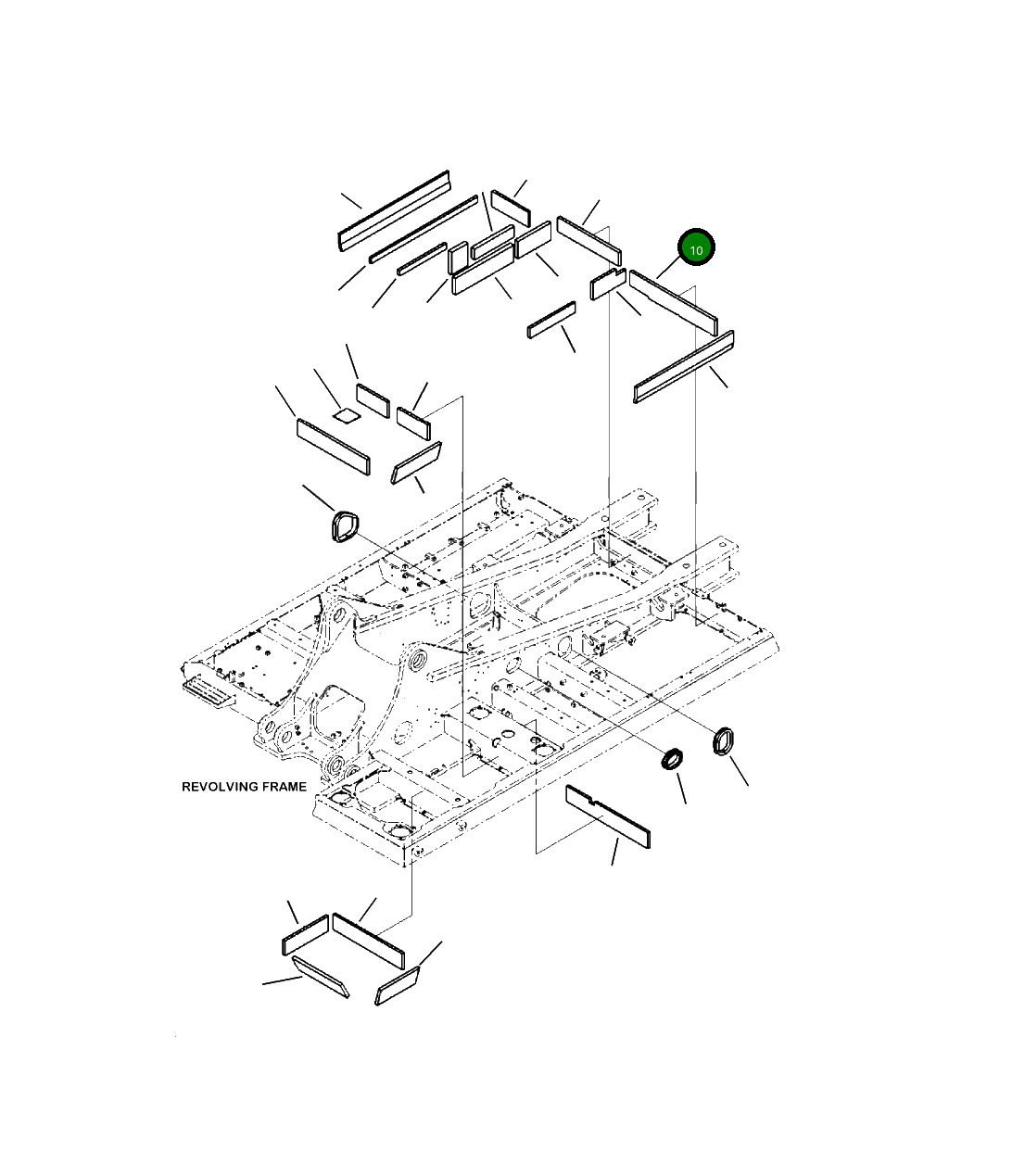 10

REVOLVING FRAME