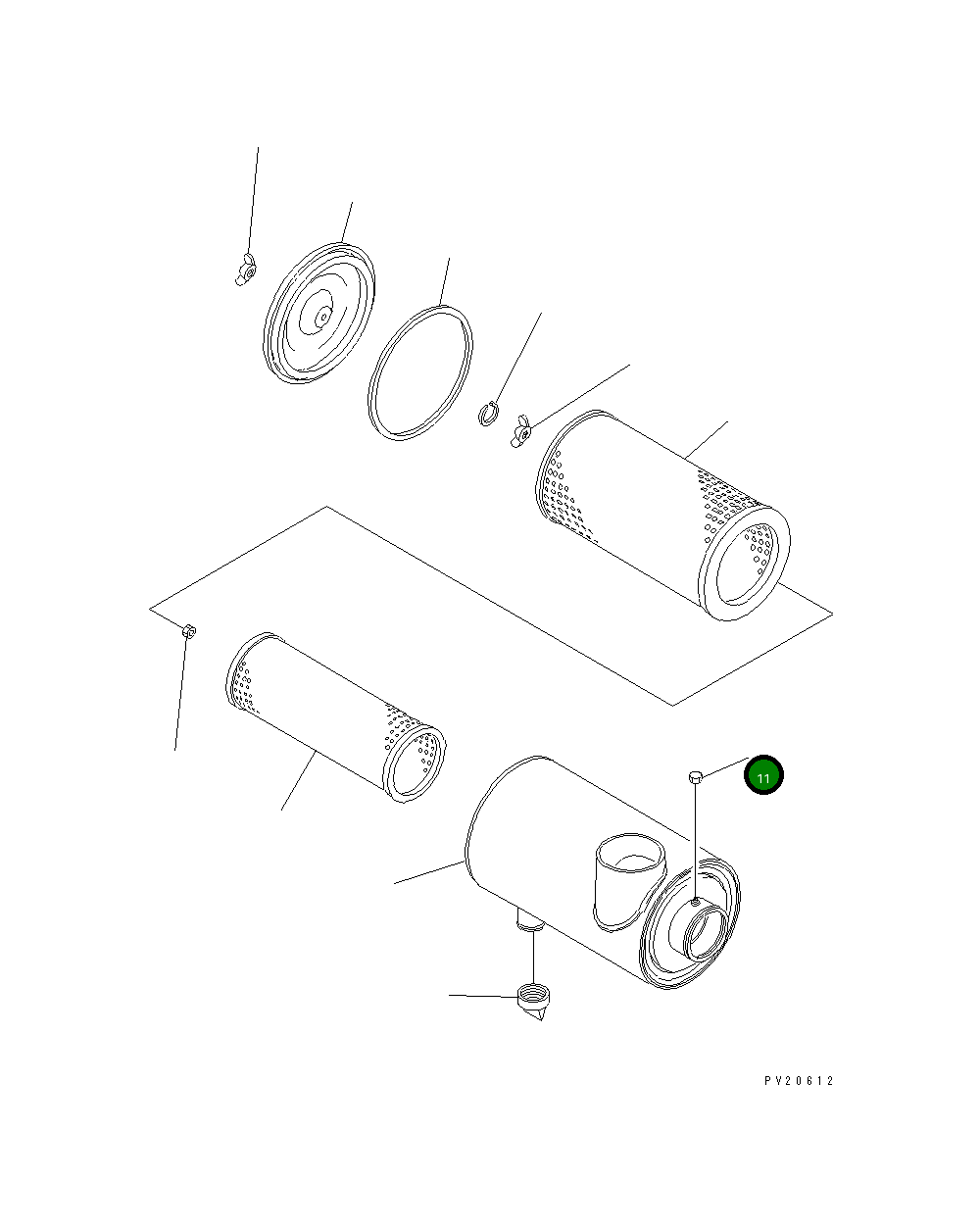 11

PV20612