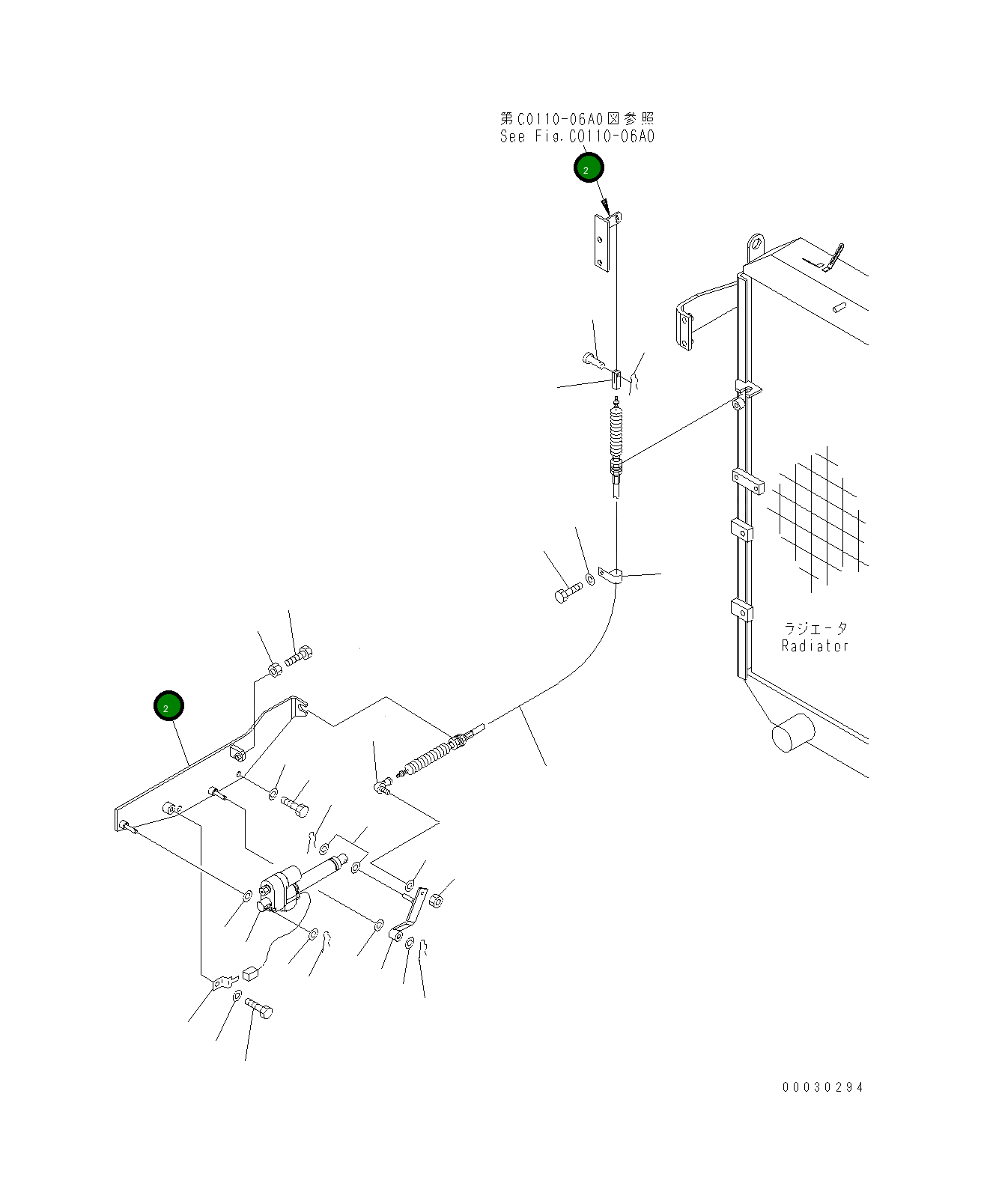 第C0110-06A0図参照
See Fig.C0110-06A0

2

ラジエータ
Radiator

2

00030294