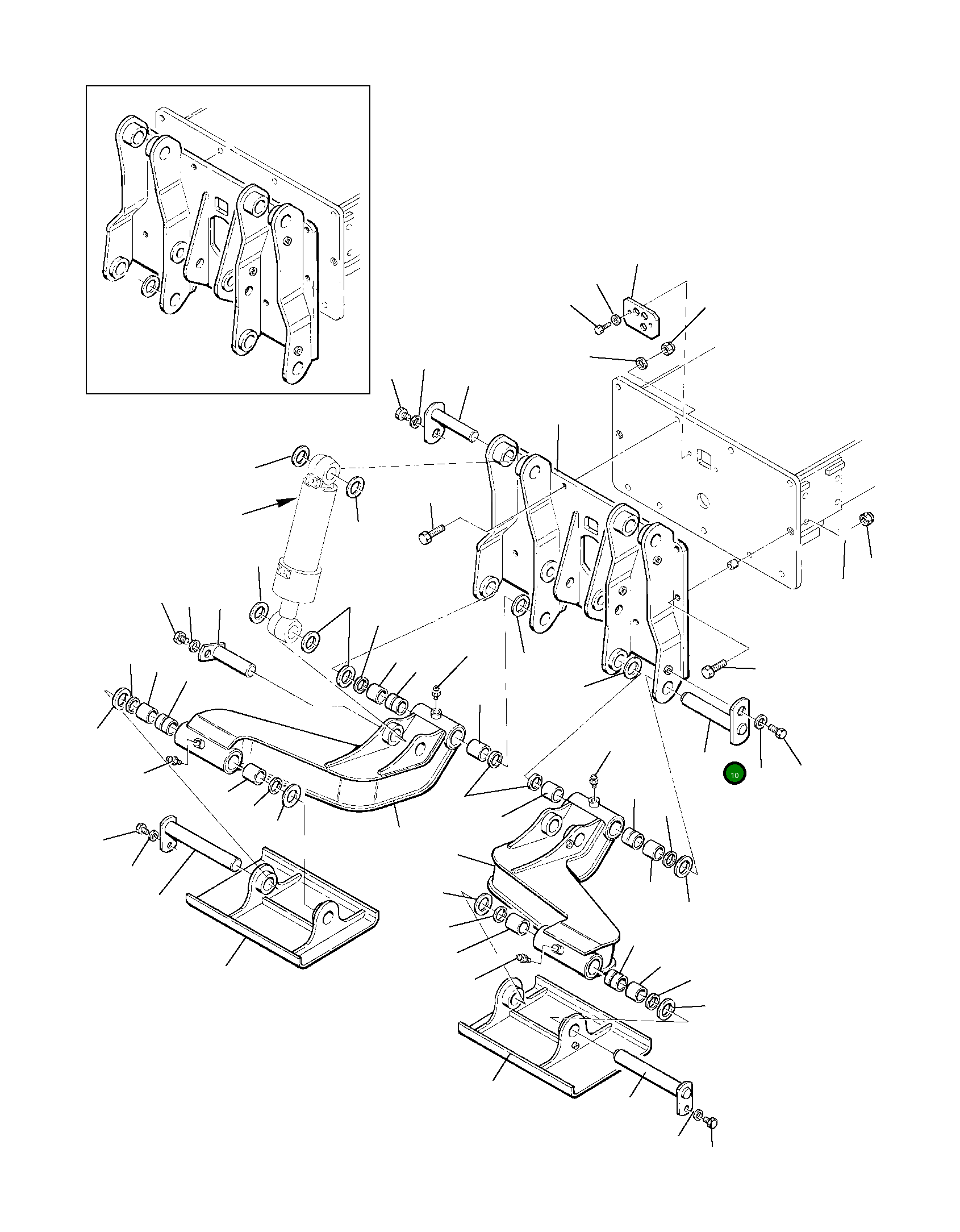 10