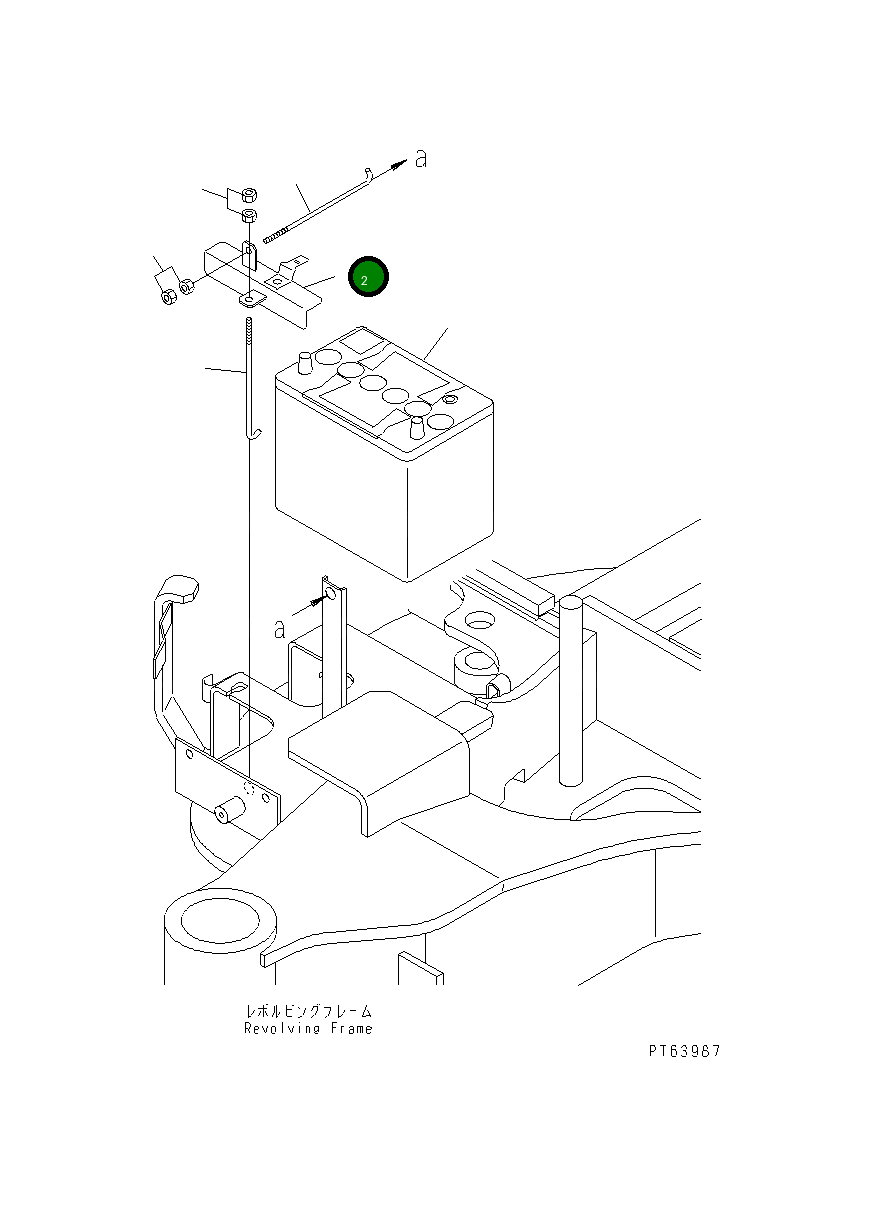 a

2

a

レボルビングフレーム
Revolving Frame

PT63987