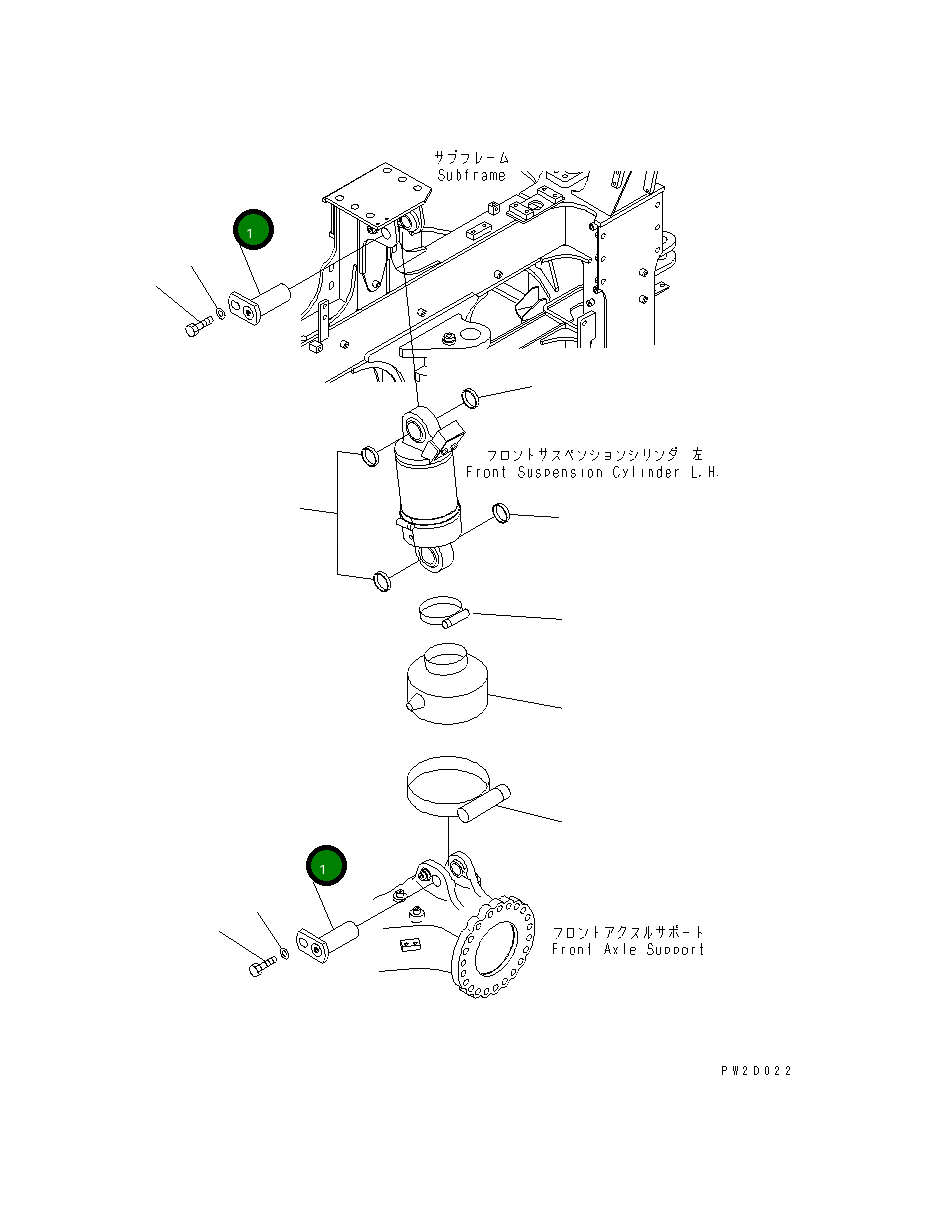 サブフレーム
Subframe

1

フロントサスペンションシリンダ 左
Front Suspension Cylinder L.H.

1

フロントアクスルサポート
Front Axle Support

PW2D022