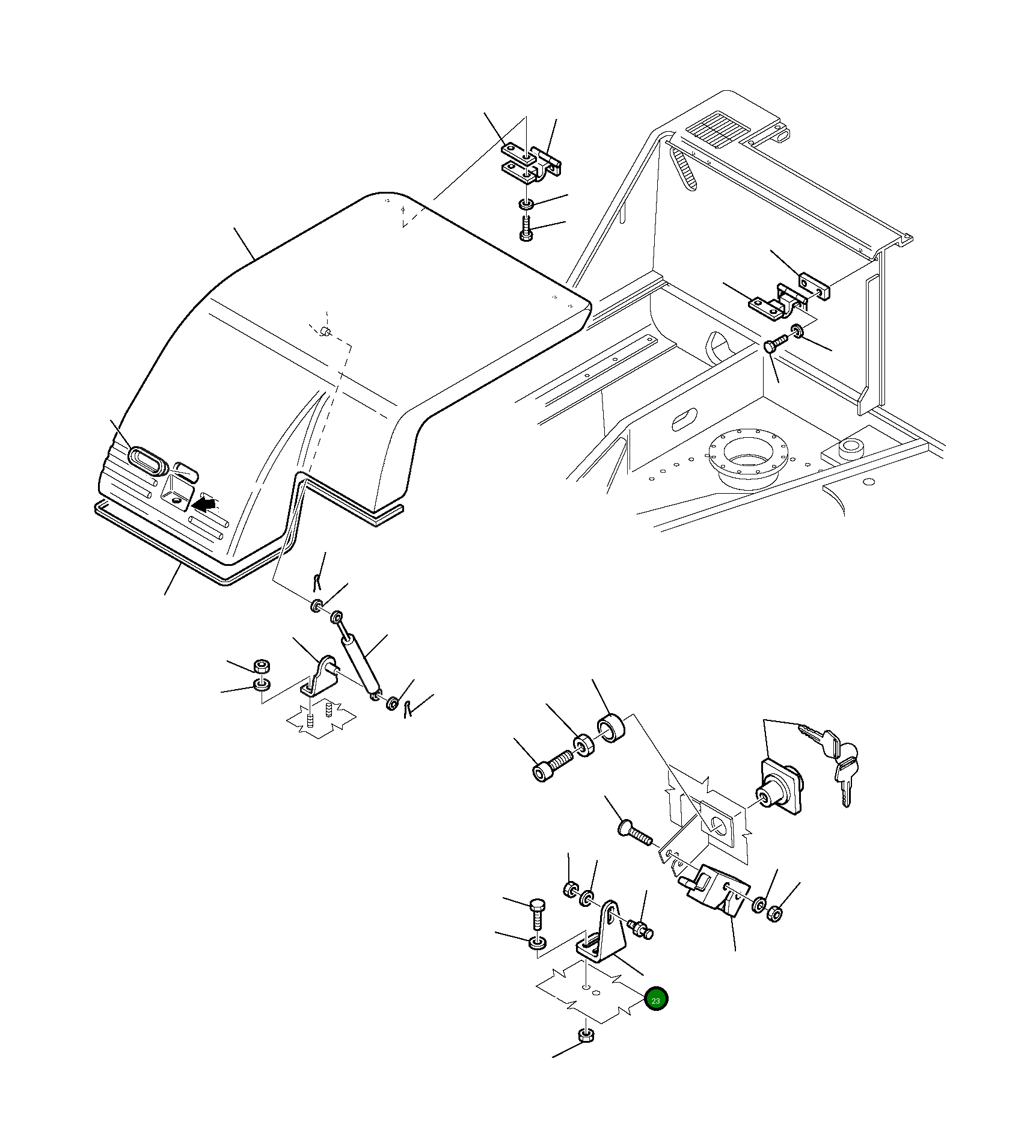 23