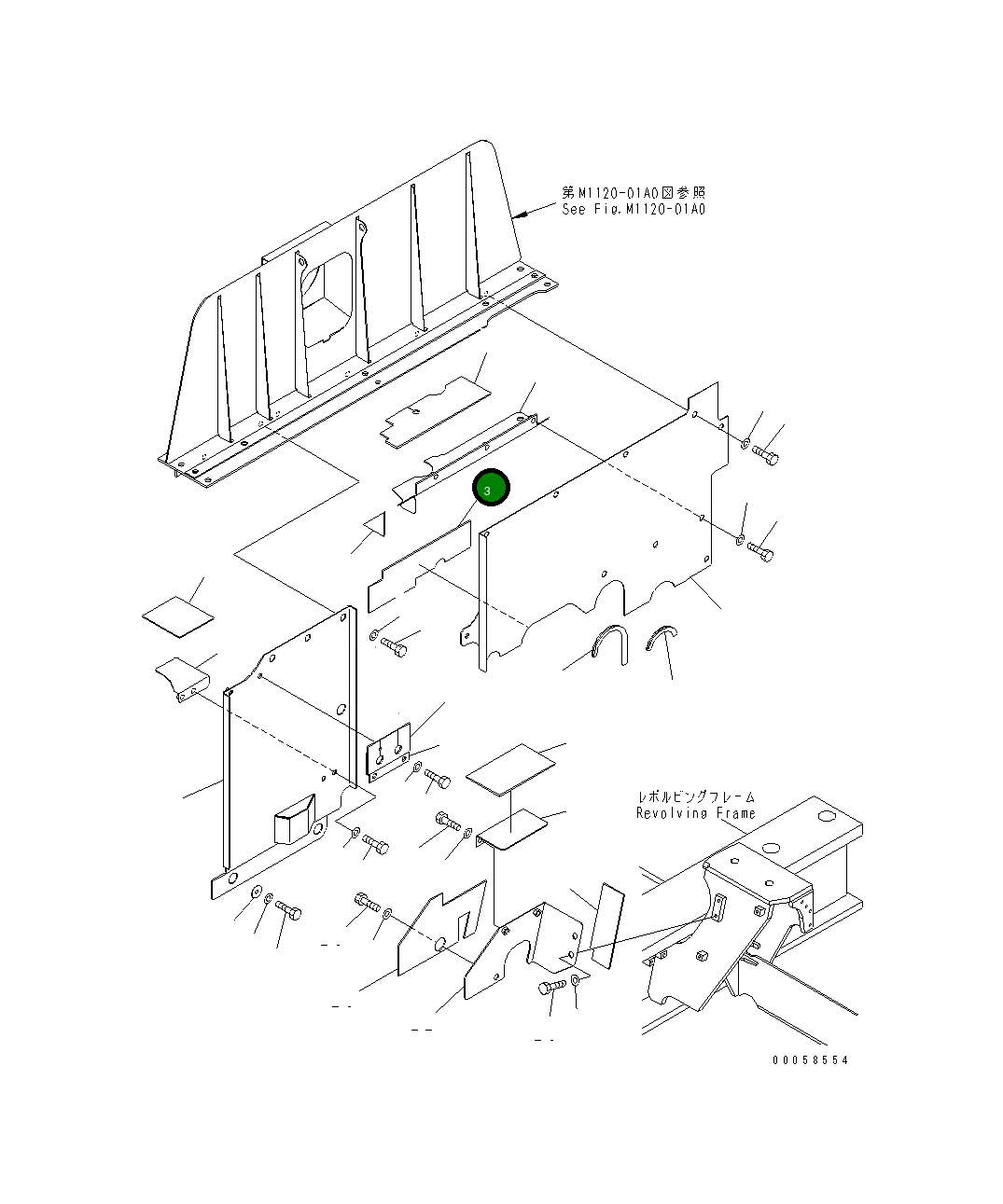 第M1120-01A0図参照
See Fig.M1120-01A0

3

レボルビングフレーム
Revolving Frame

00058554