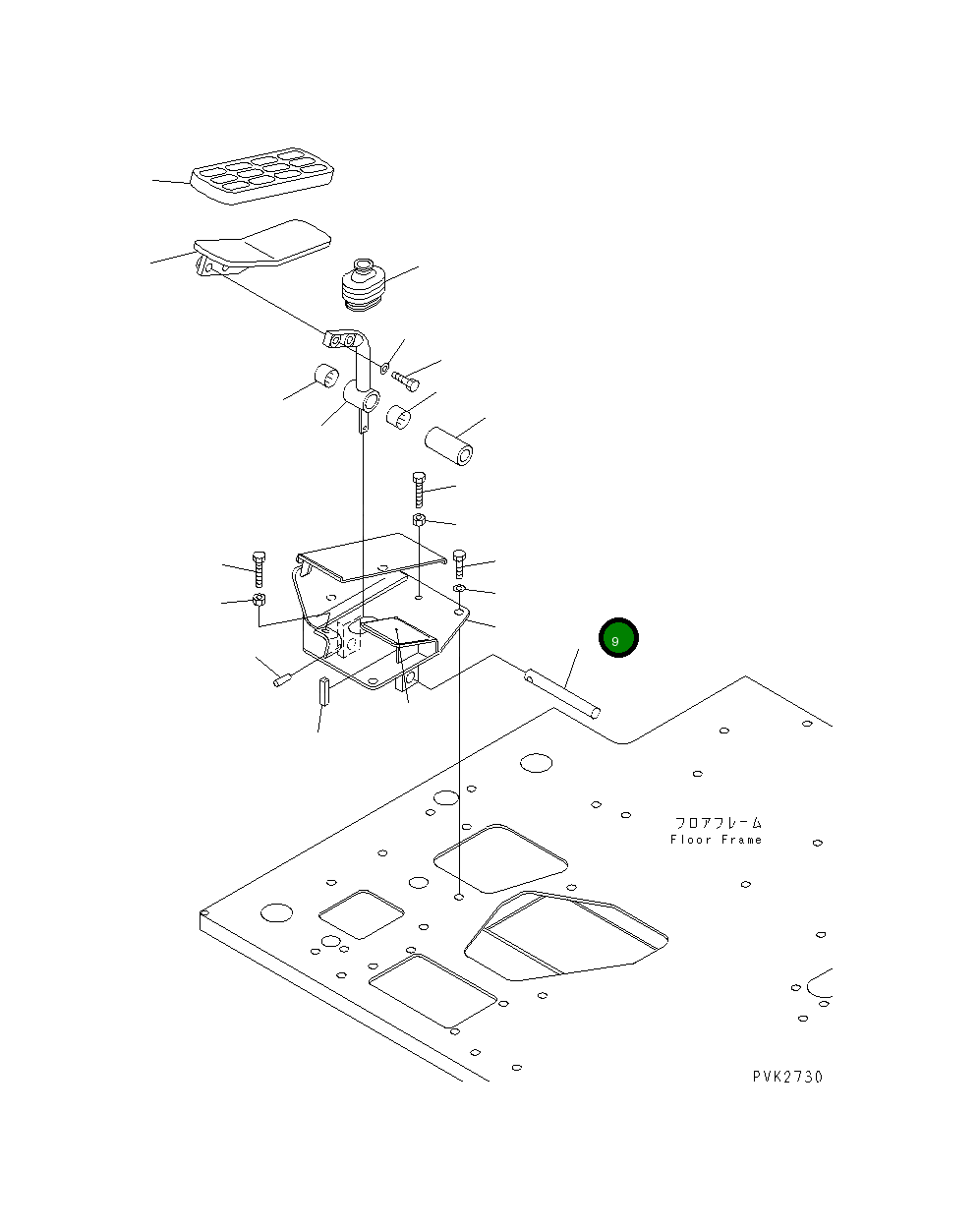 9

フロアフレーム
Floor Frame

PVK2730