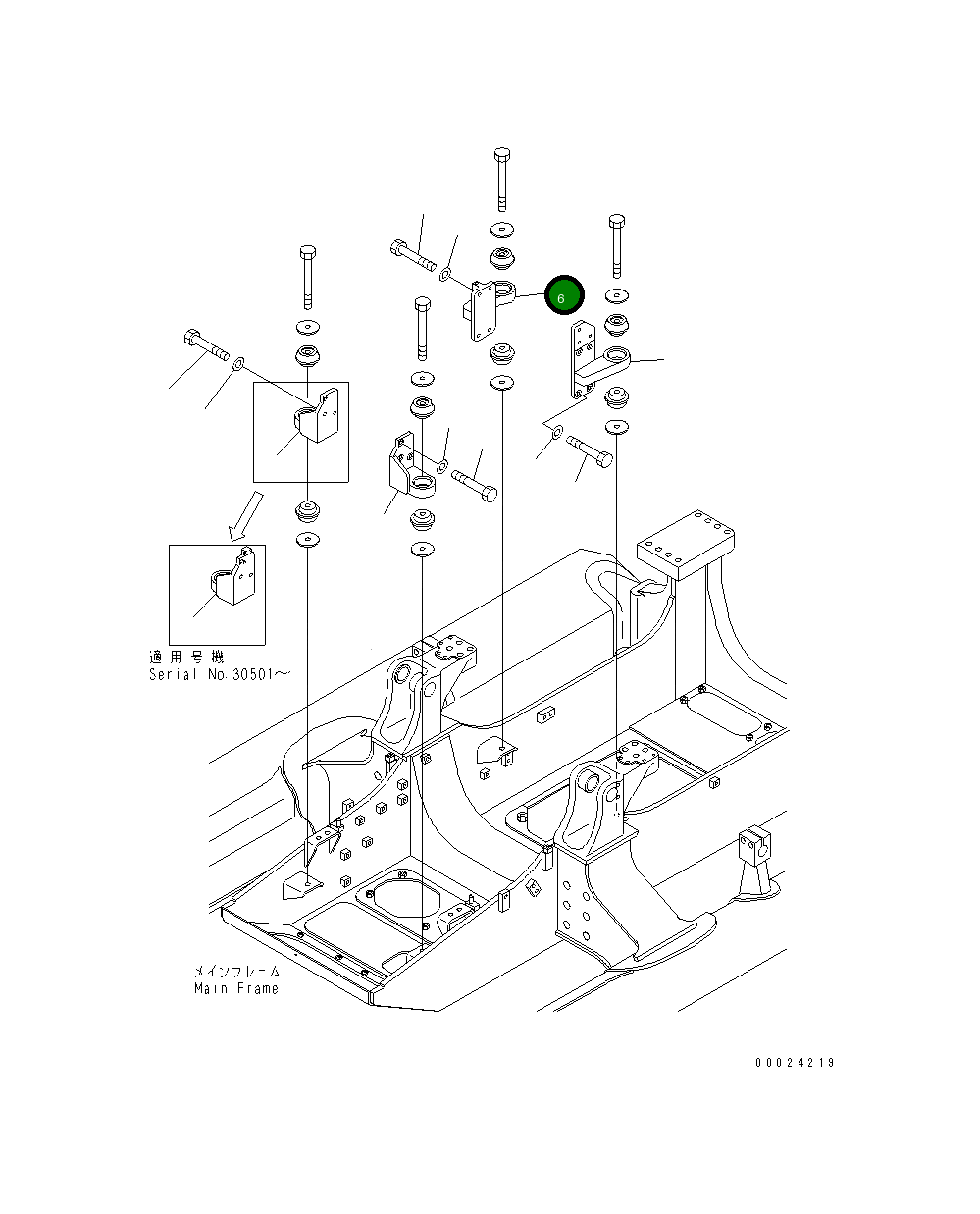 6

適用号機
Serial No.30501～

メインフレーム
Main Frame

00024219