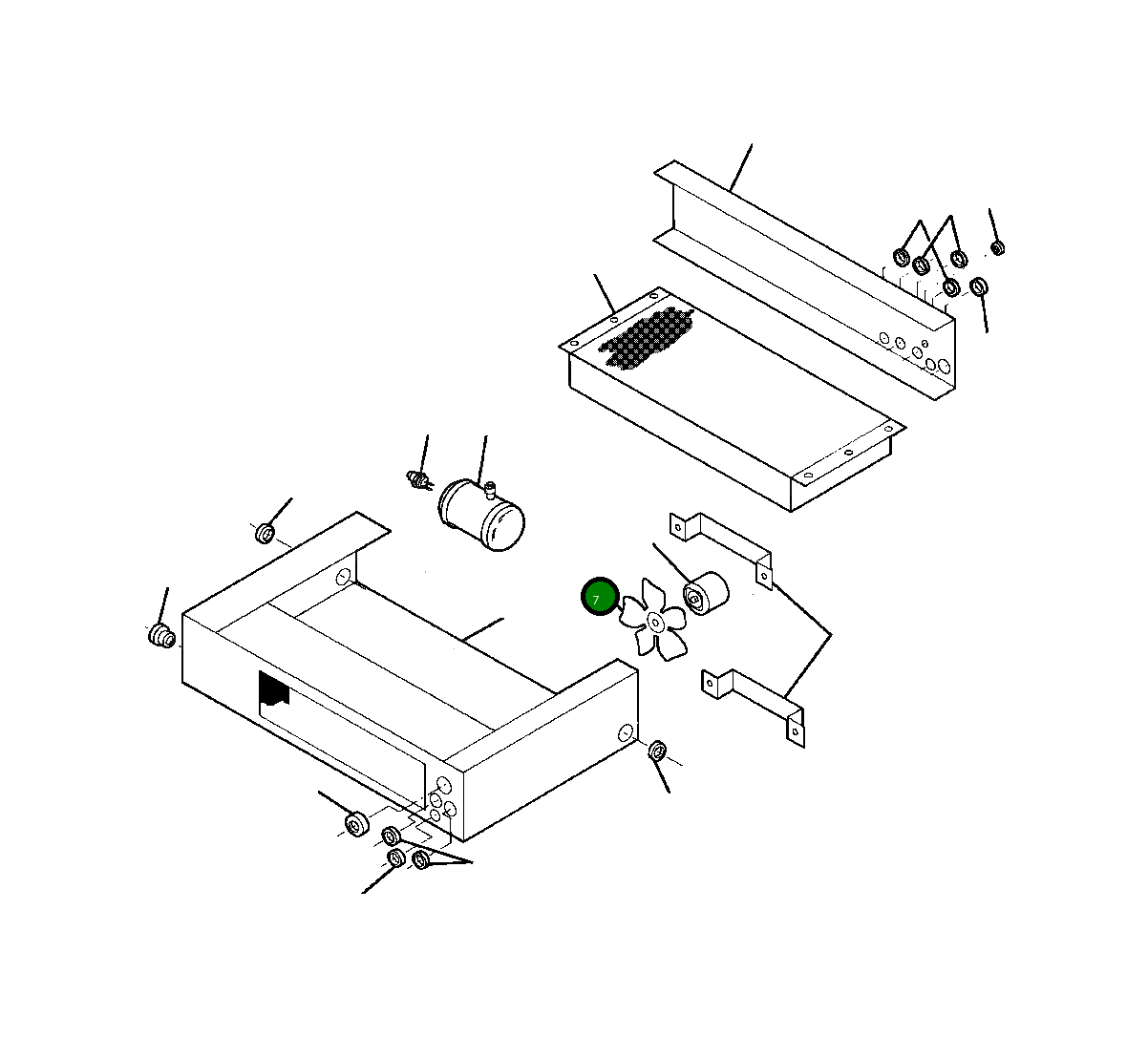 7