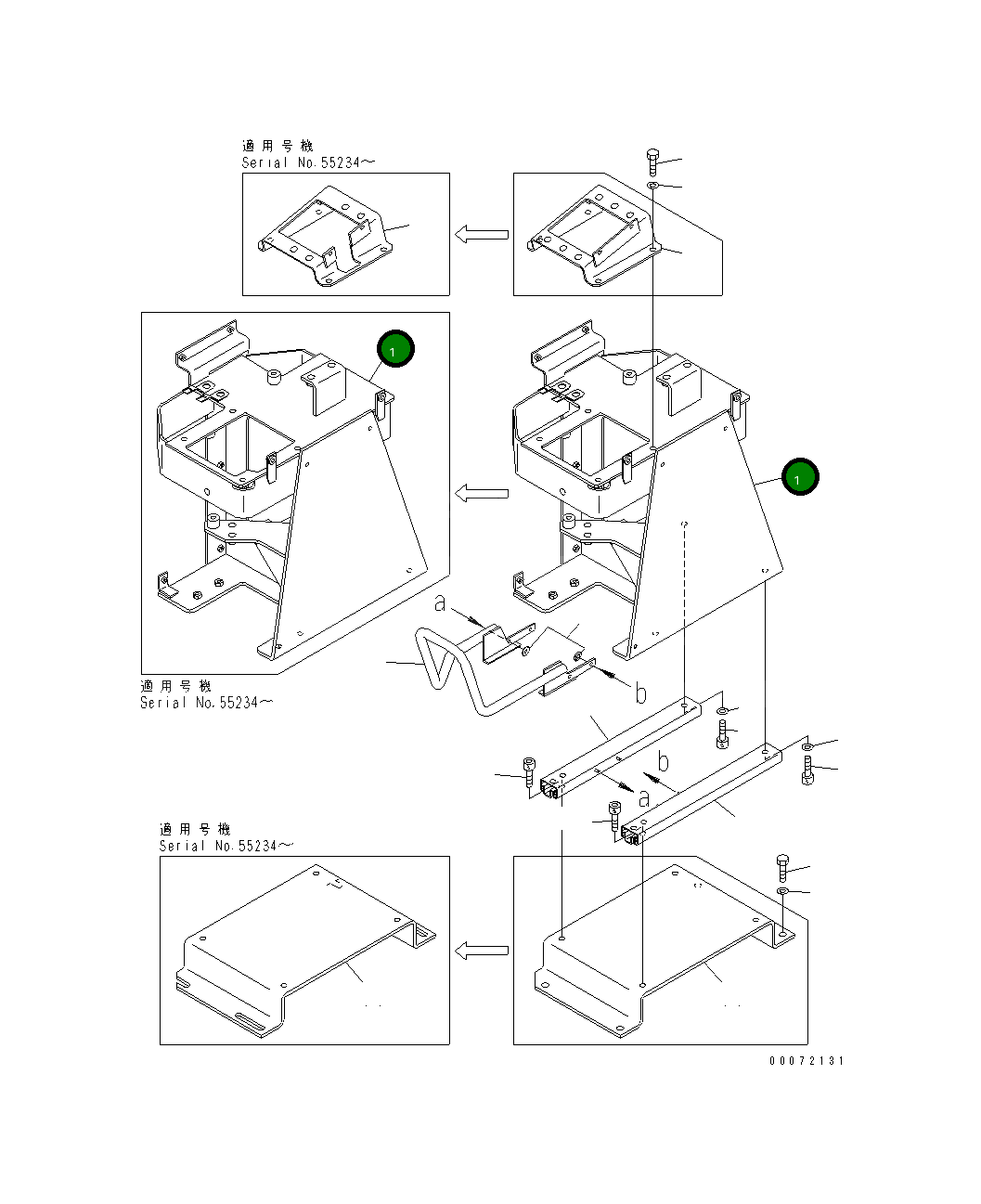 適用号機
Serial No.55234～

1

1

a

b

適用号機
Serial No.55234～

b

a

適用号機
Serial No.55234～

00072131