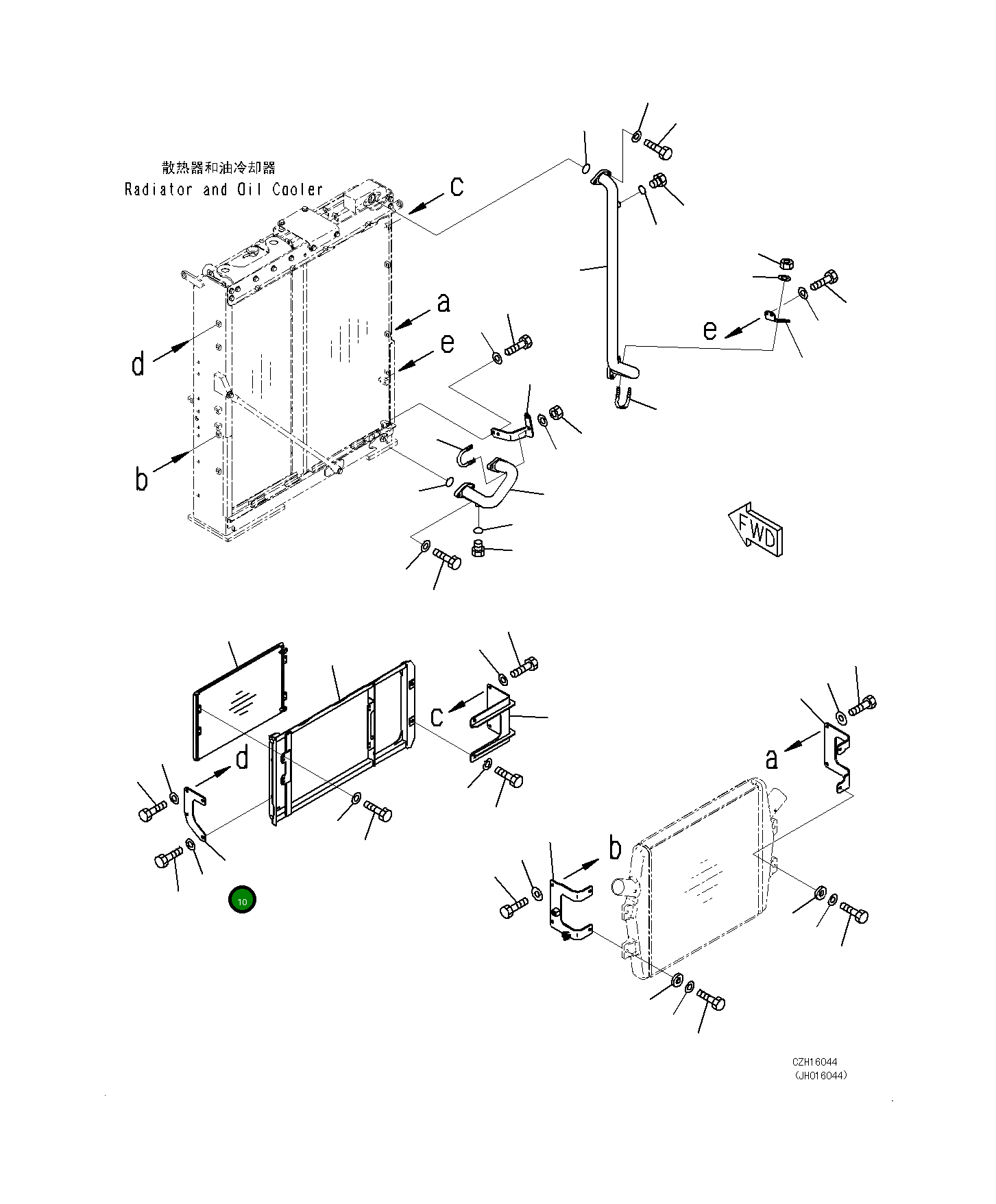 散热器和油冷却器
Radiator and Oil Cooler

c

a

e

d

b

e

FWD

c

d

a

b

10

CZH16044
(JH016044)