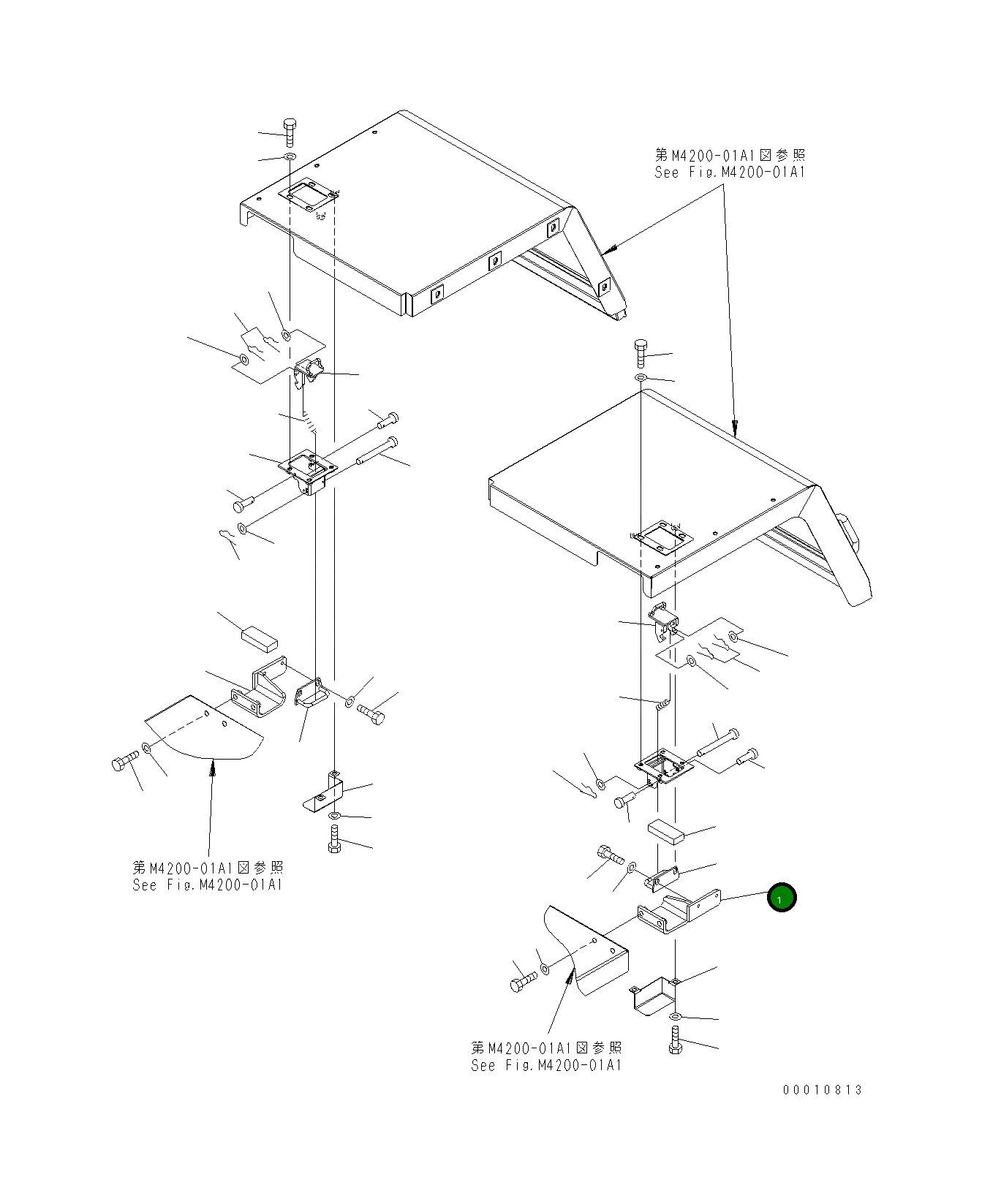 第M4200-01A1図参照
See Fig.M4200-01A1

第M4200-01A1図参照
See Fig.M4200-01A1

1

第M4200-01A1図参照
See Fig.M4200-01A1

00010813