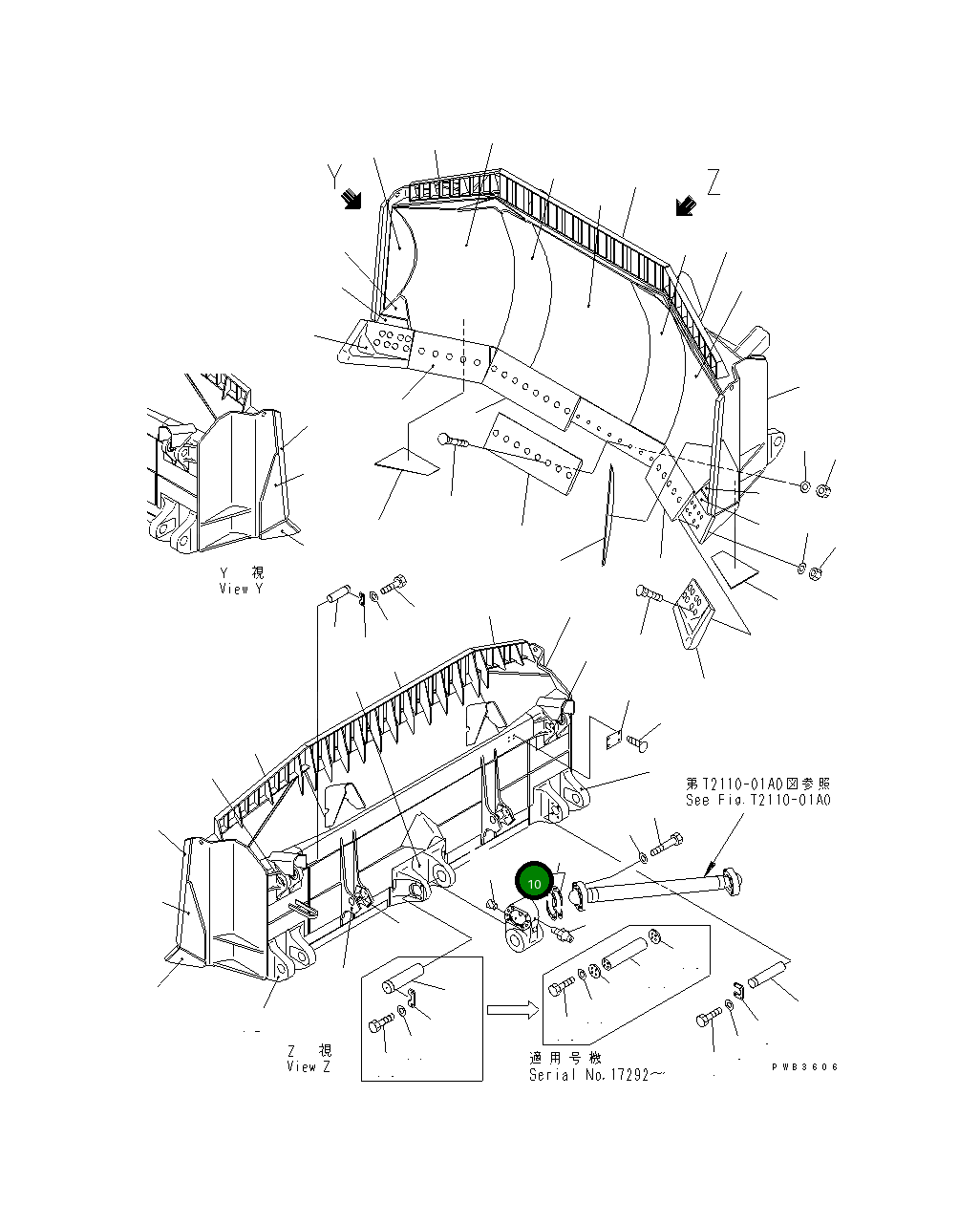 Y

Z

Y 視
View Y

第T2110-01A0図参照
See Fig.T2110-01A0

10

Z 視
View Z

適用号機
Serial No.17292～

PWB3606