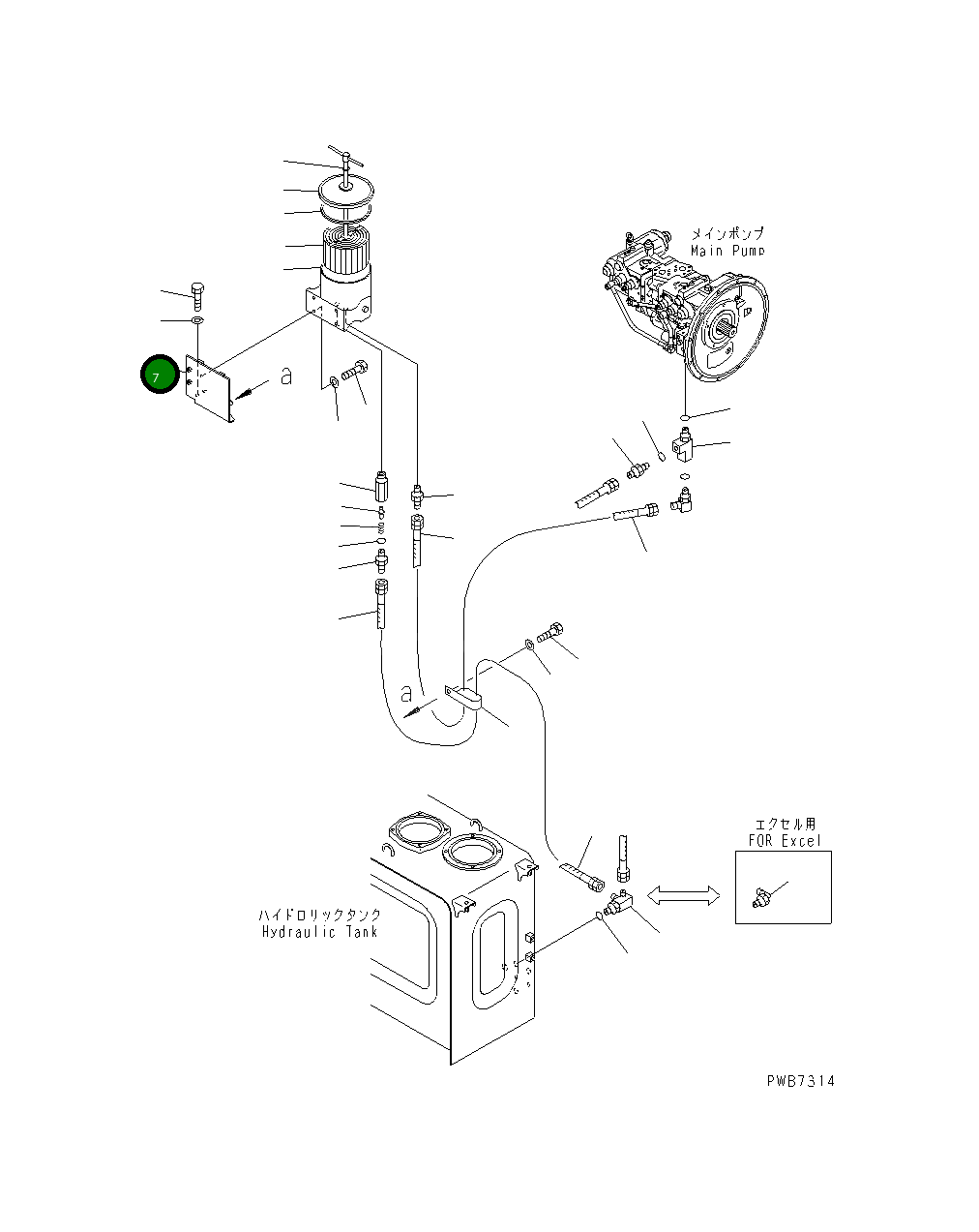 メインポンプ
Main Pump

7

a

a

エクセル用
FOR Excel

ハイドロリックタンク
Hydraulic Tank

PWB7314