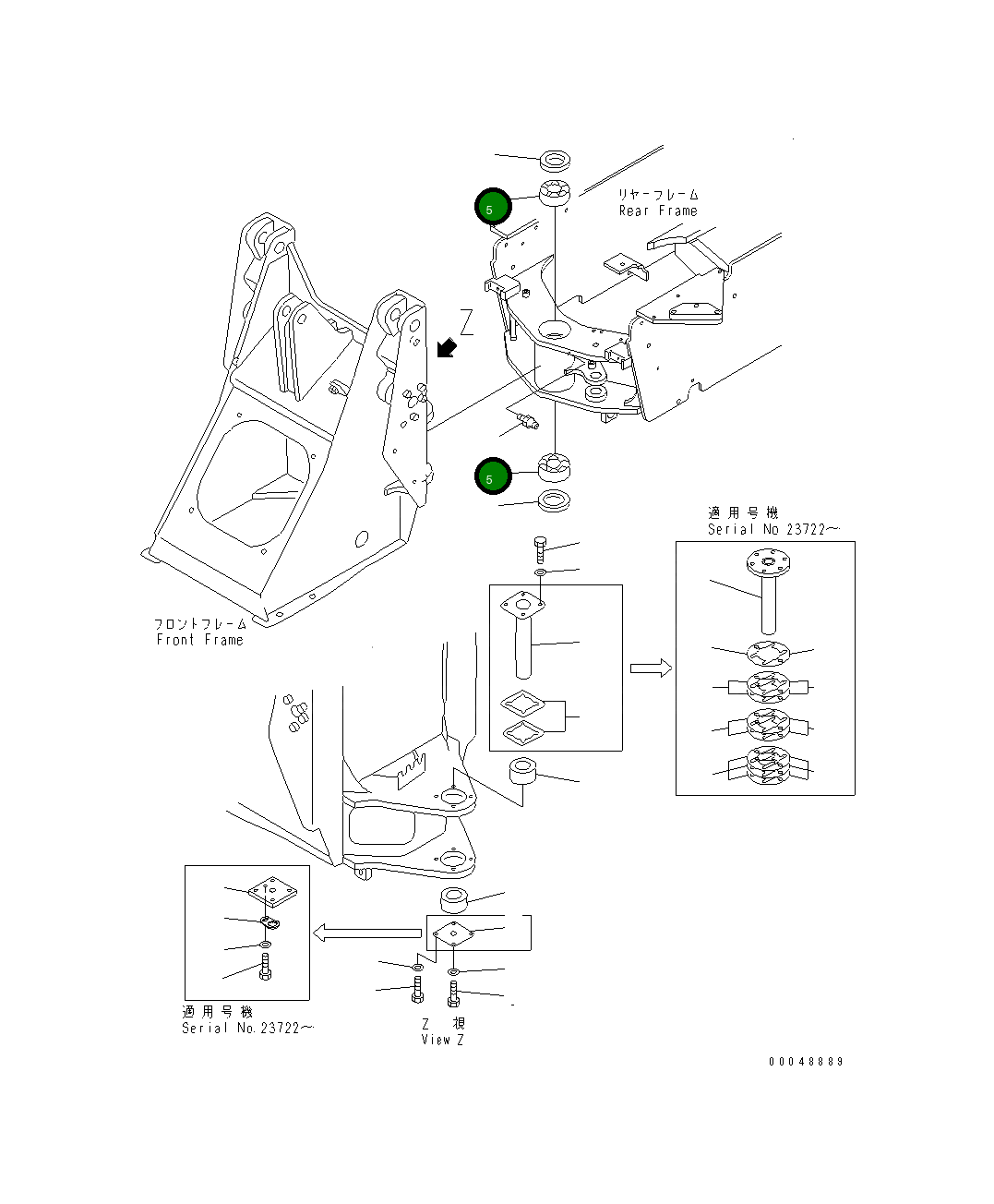 5

リヤーフレーム
Rear Frame

Z

5

適用号機
Serial No 23722~

フロントフレーム
Front Frame

適用号機
Serial No.23722~

Z 視
View Z

00048889