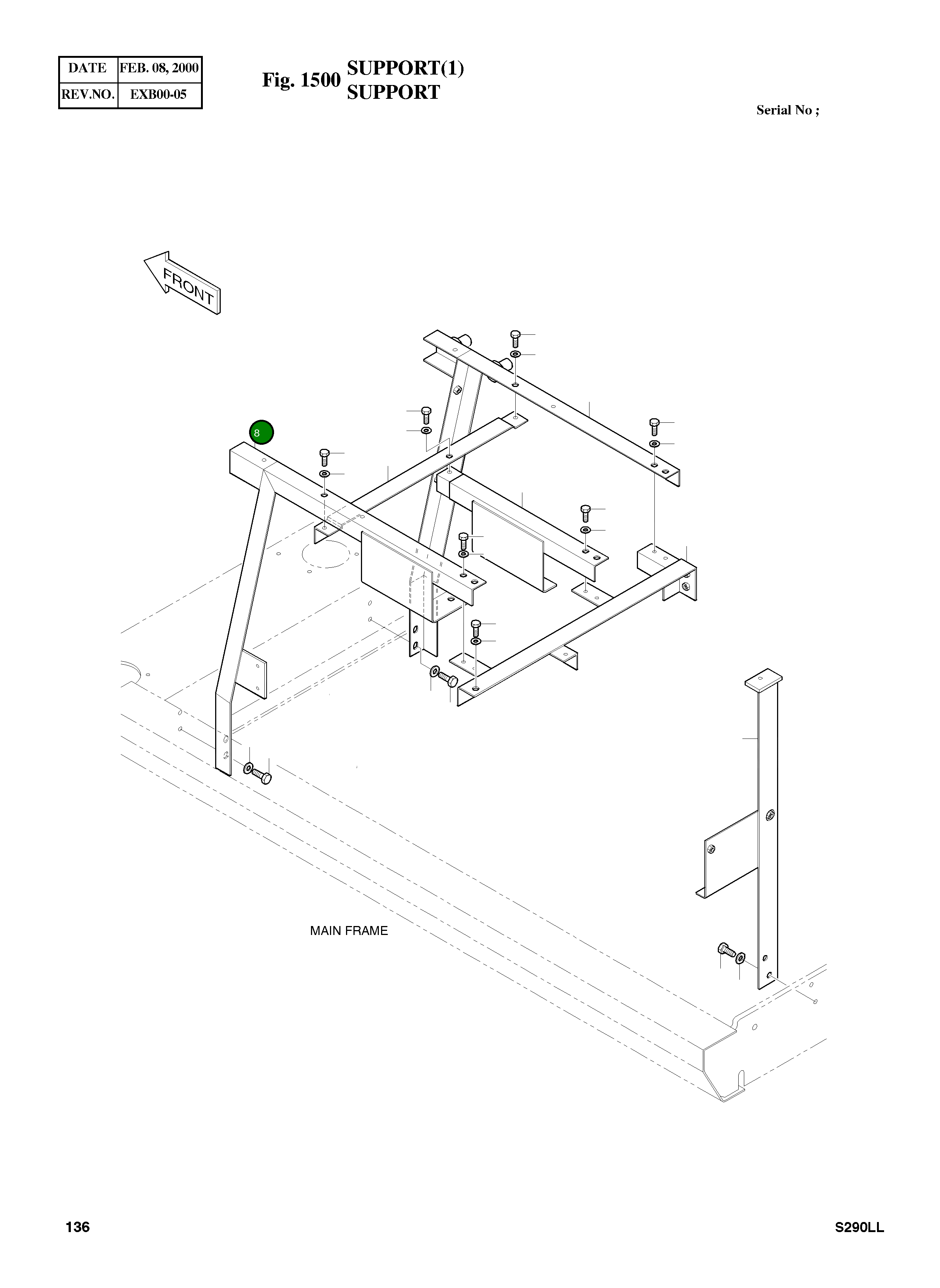 | DATE | FEB. 08, 2000 |
|---|---|
| REV.NO. | EXB00-05 |

Fig. 1500 SUPPORT(1)
SUPPORT

Serial No ;

FRONT

8

MAIN FRAME

136

S290LL