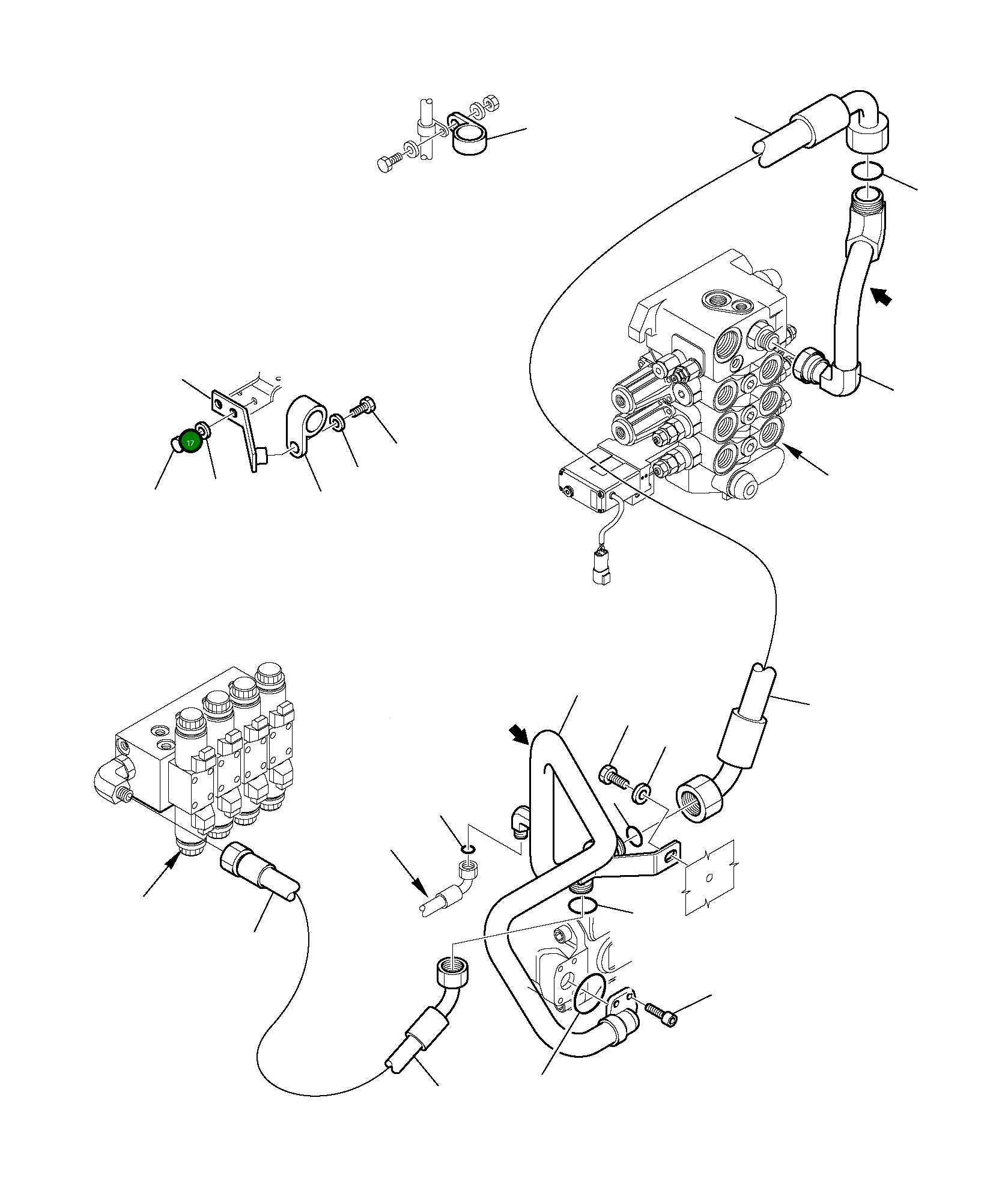 17