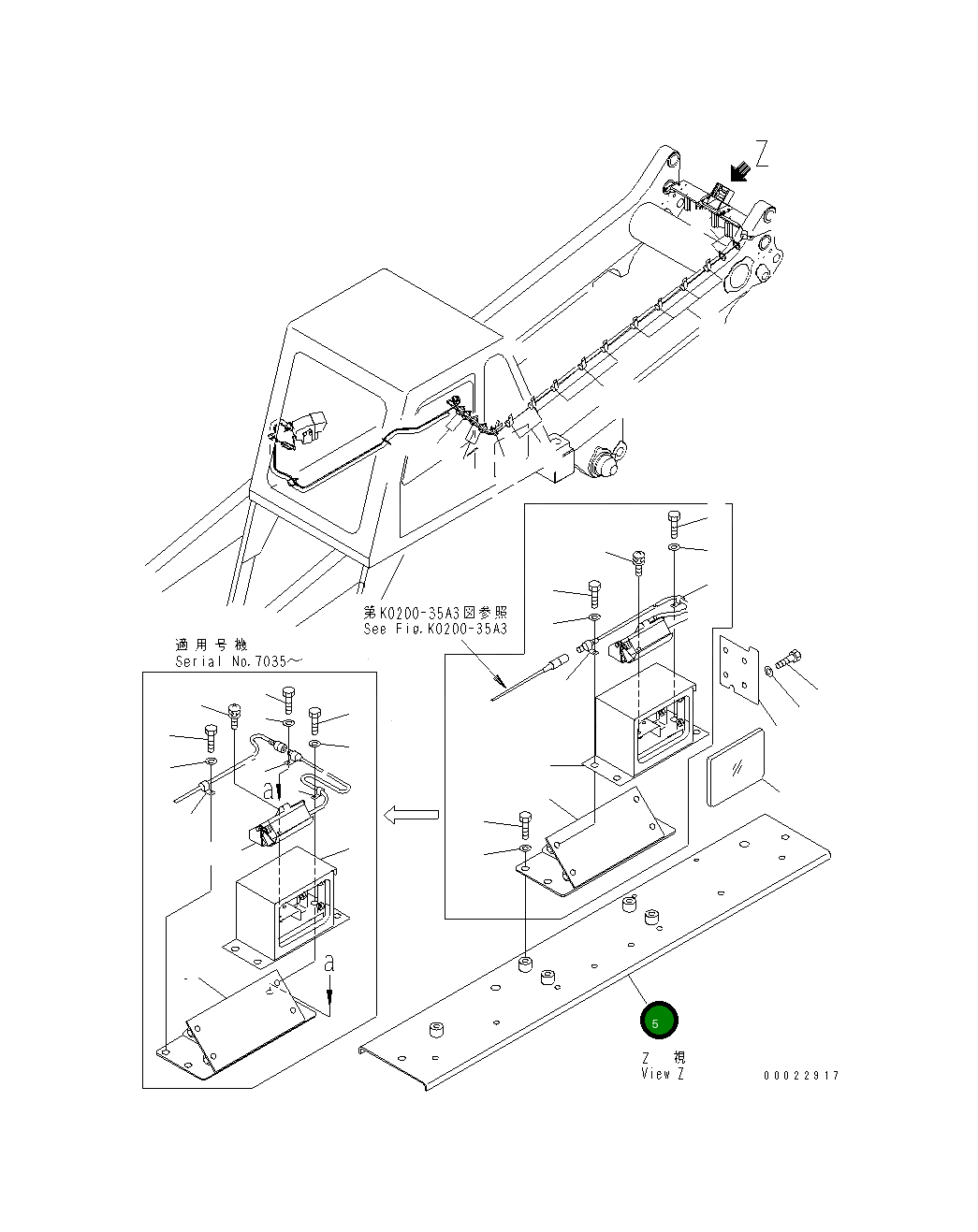 Z

第K0200-35A3図参照
See Fig.K0200-35A3

適用号機
Serial No.7035～

a

a

5

Z 視
View Z

00022917