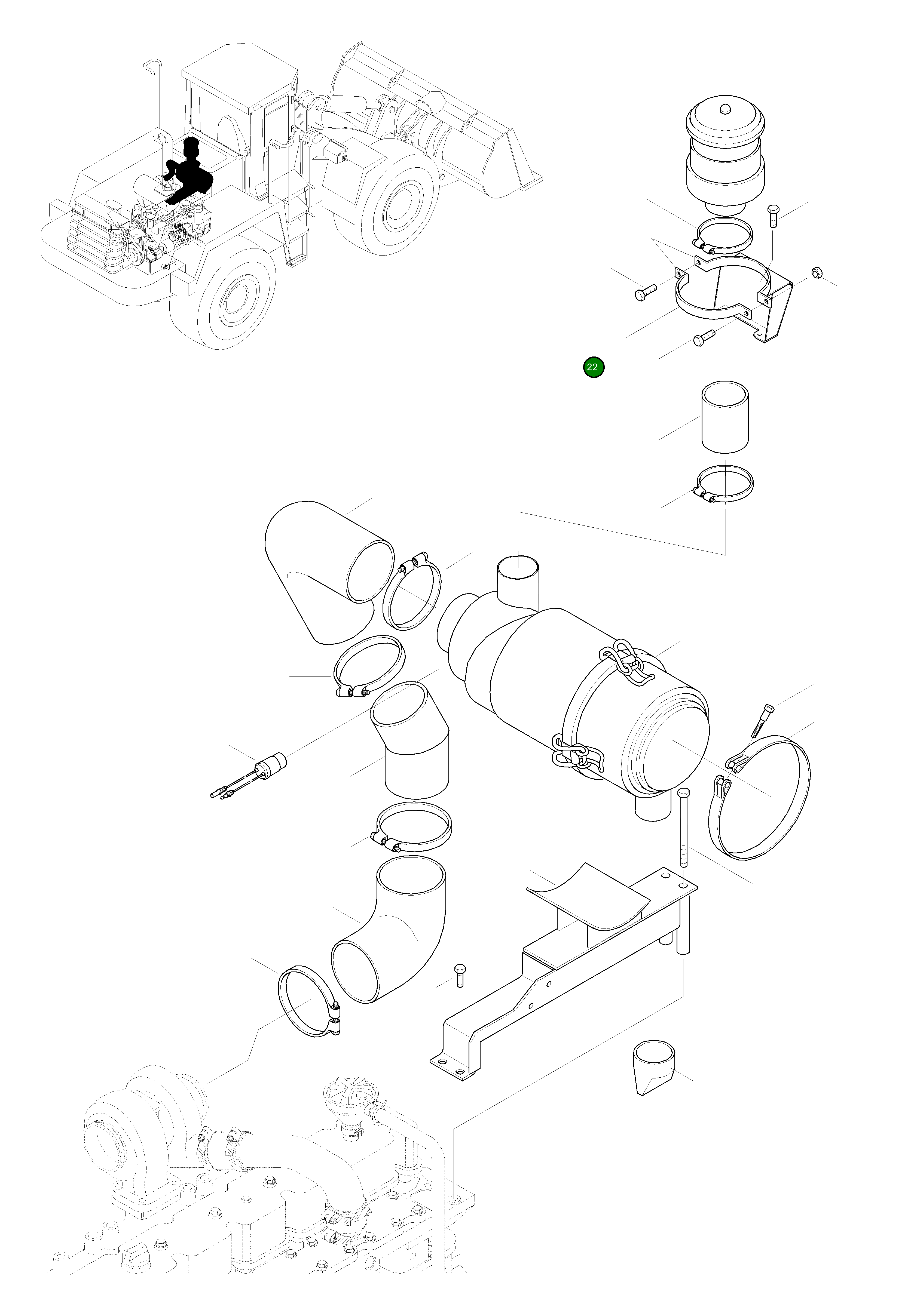 22