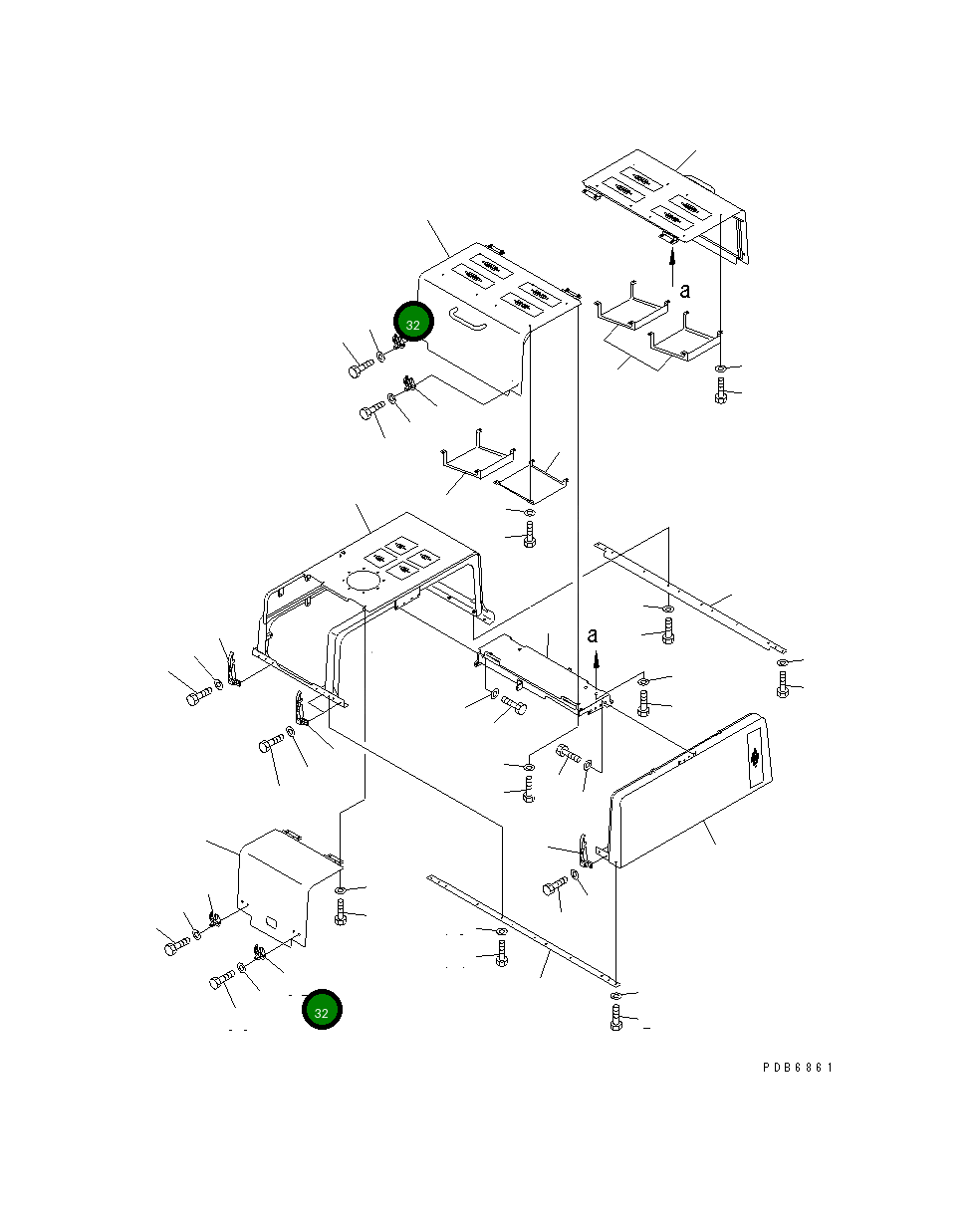 a
32
a
32
PDB6861