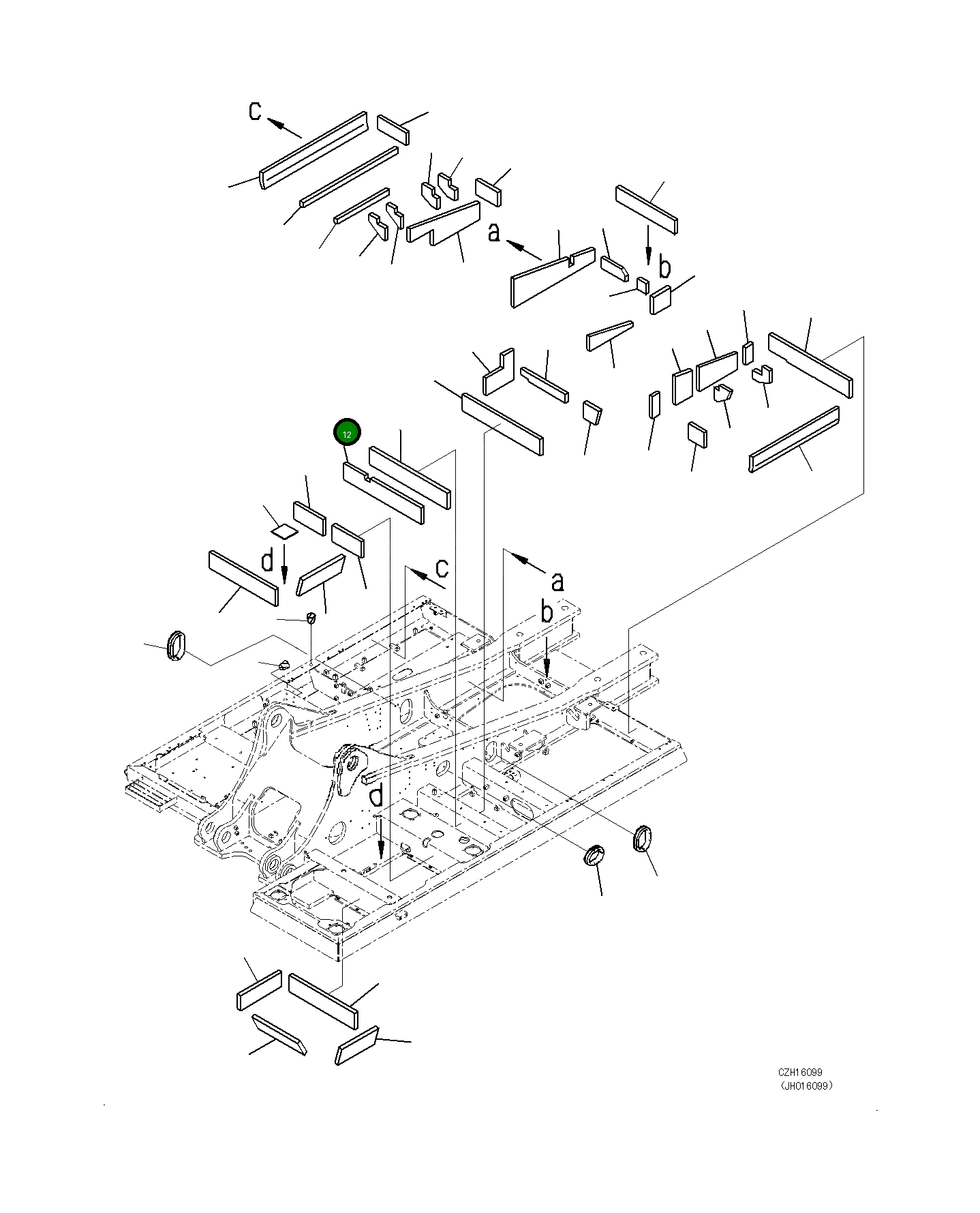 c

a

b

12

d

c

a

b

d

CZH16099
(JH016099)