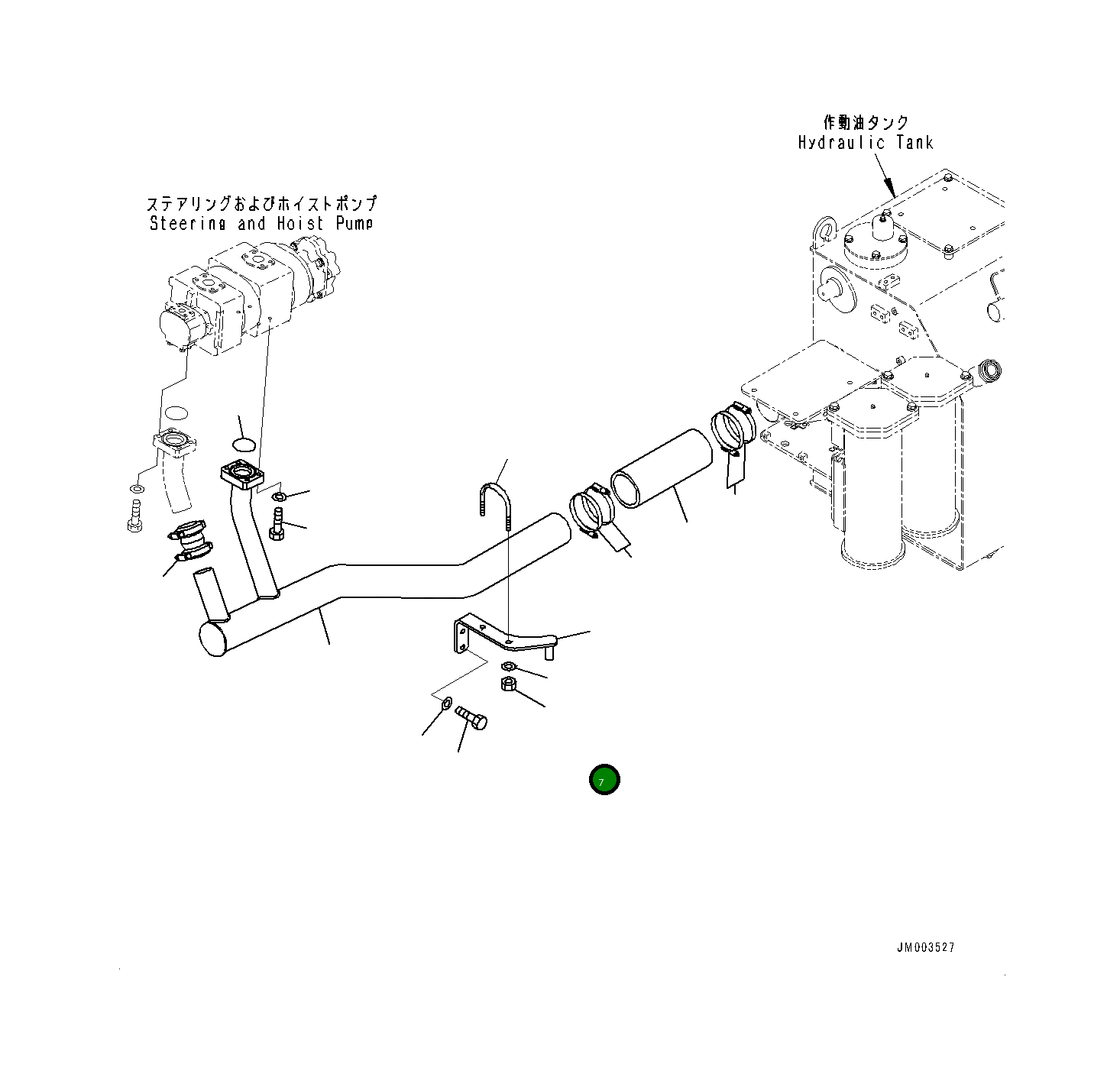 作動油タンク
Hydraulic Tank

ステアリングおよびホイストポンプ
Steering and Hoist Pump

7

JM003527