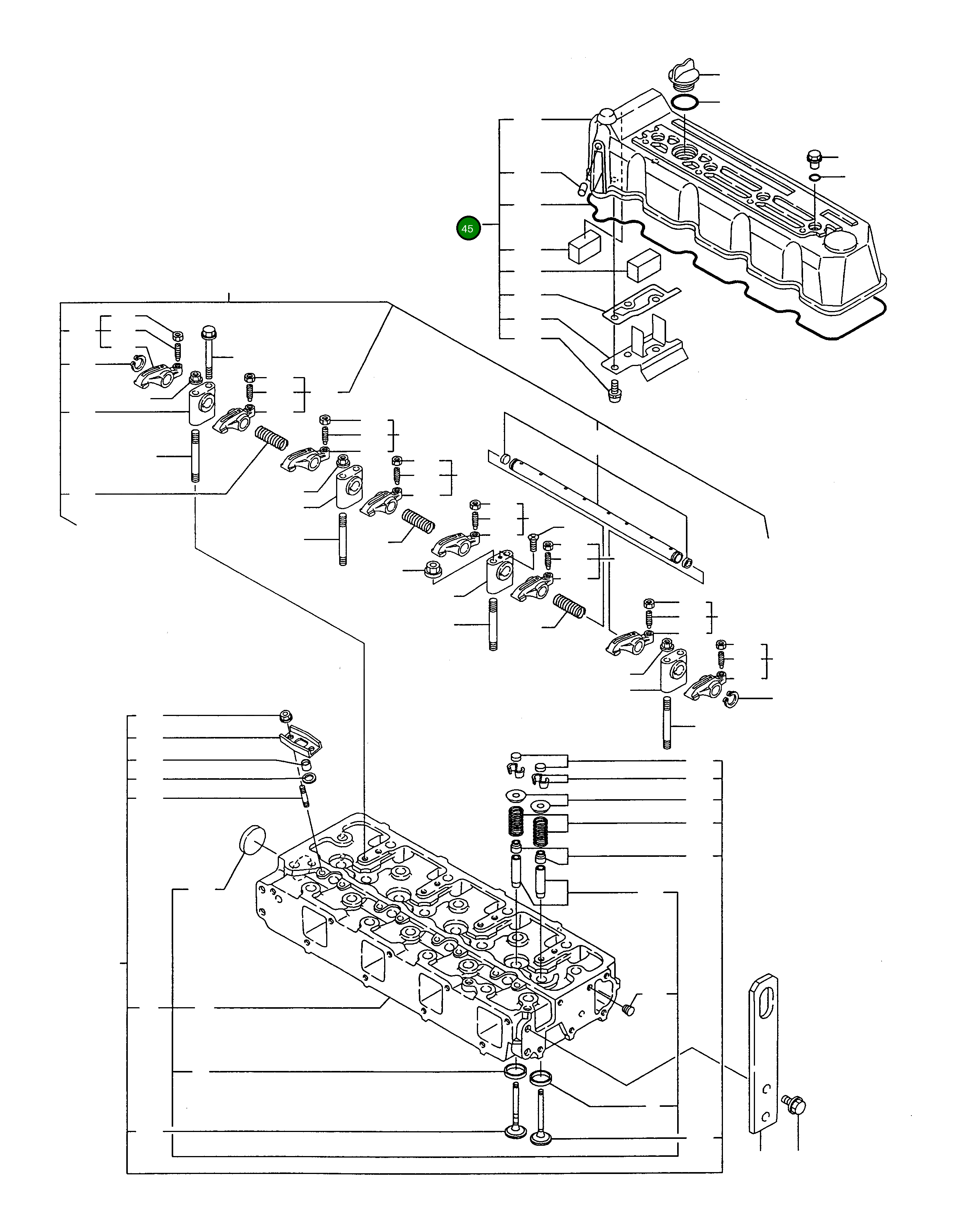 45