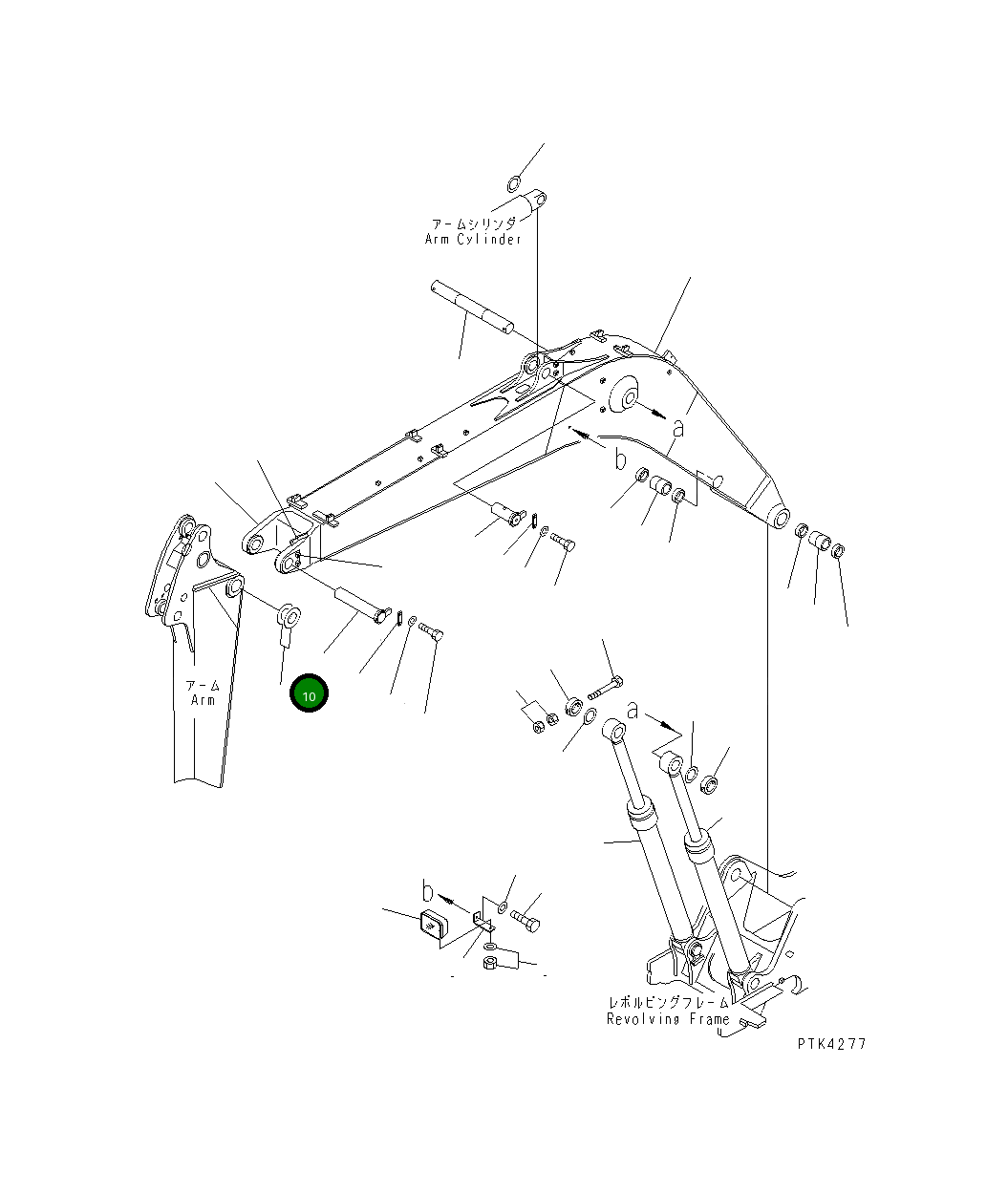 アームシリンダ
Arm Cylinder

a

b

アーム
Arm

10

a

b

レボルビングフレーム
Revolving Frame

PTK4277