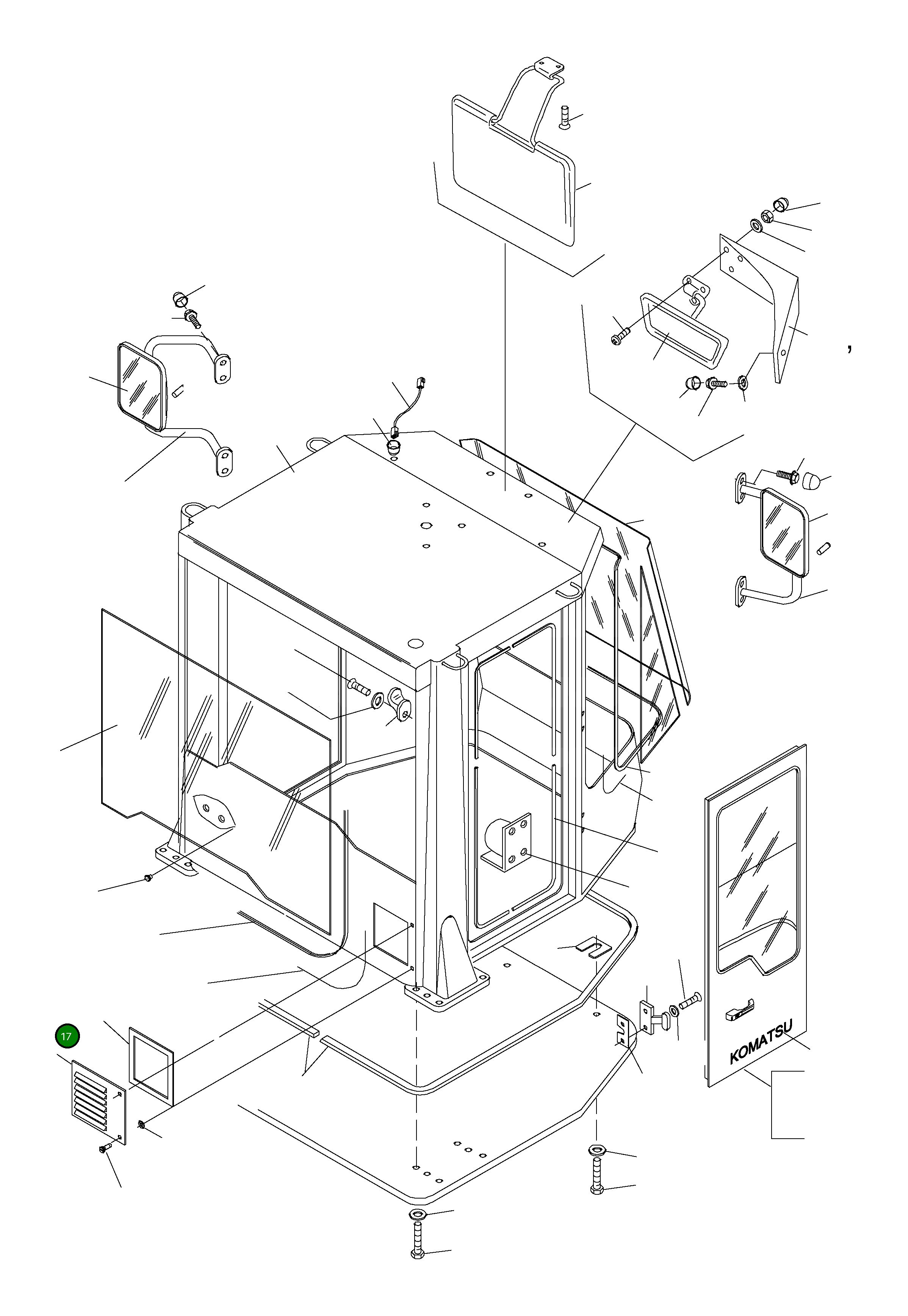 17

KOMATSU