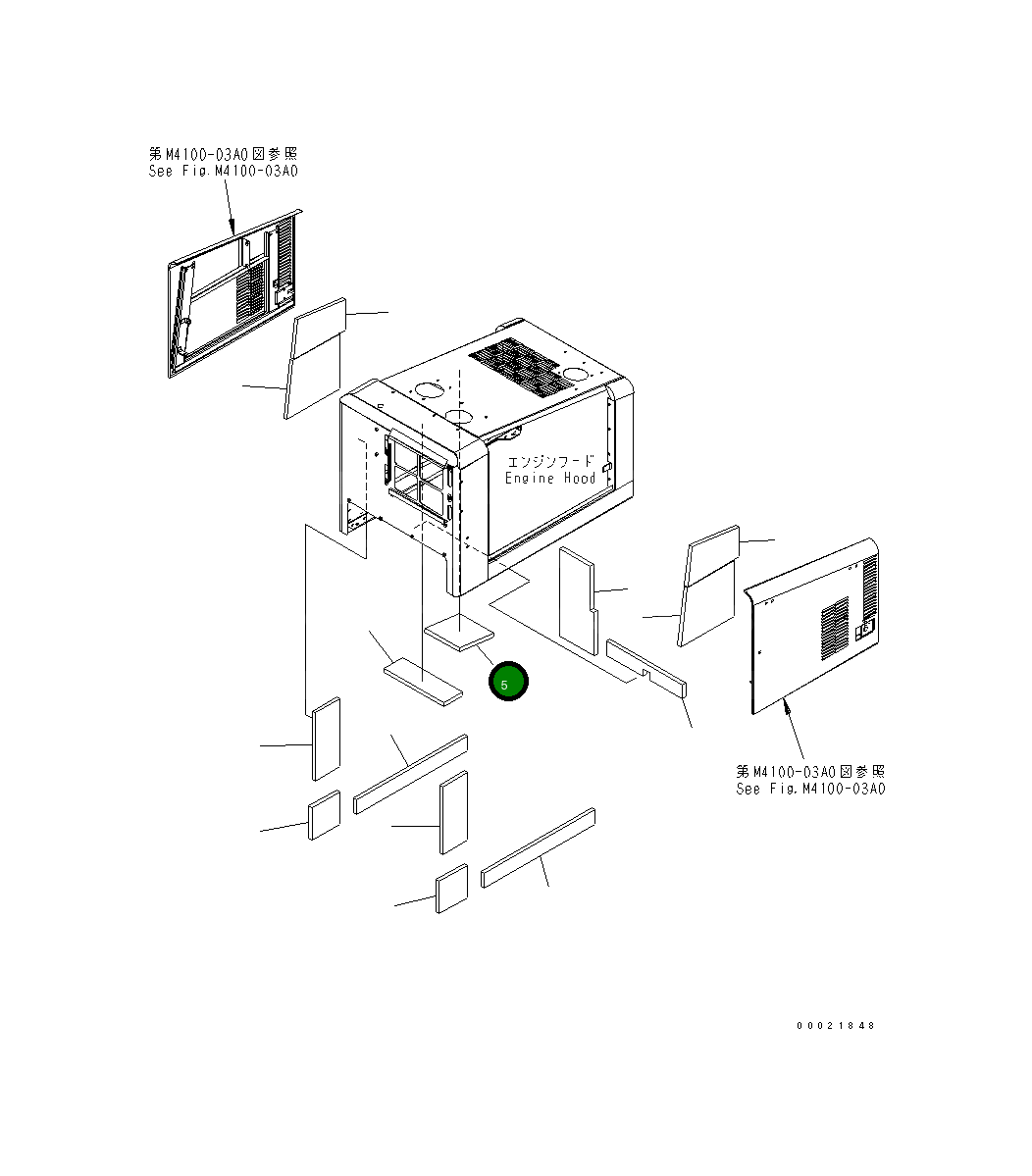 第M4100-03A0図参照
See Fig.M4100-03A0

エンジンフード
Engine Hood

5

第M4100-03A0図参照
See Fig.M4100-03A0

00021848