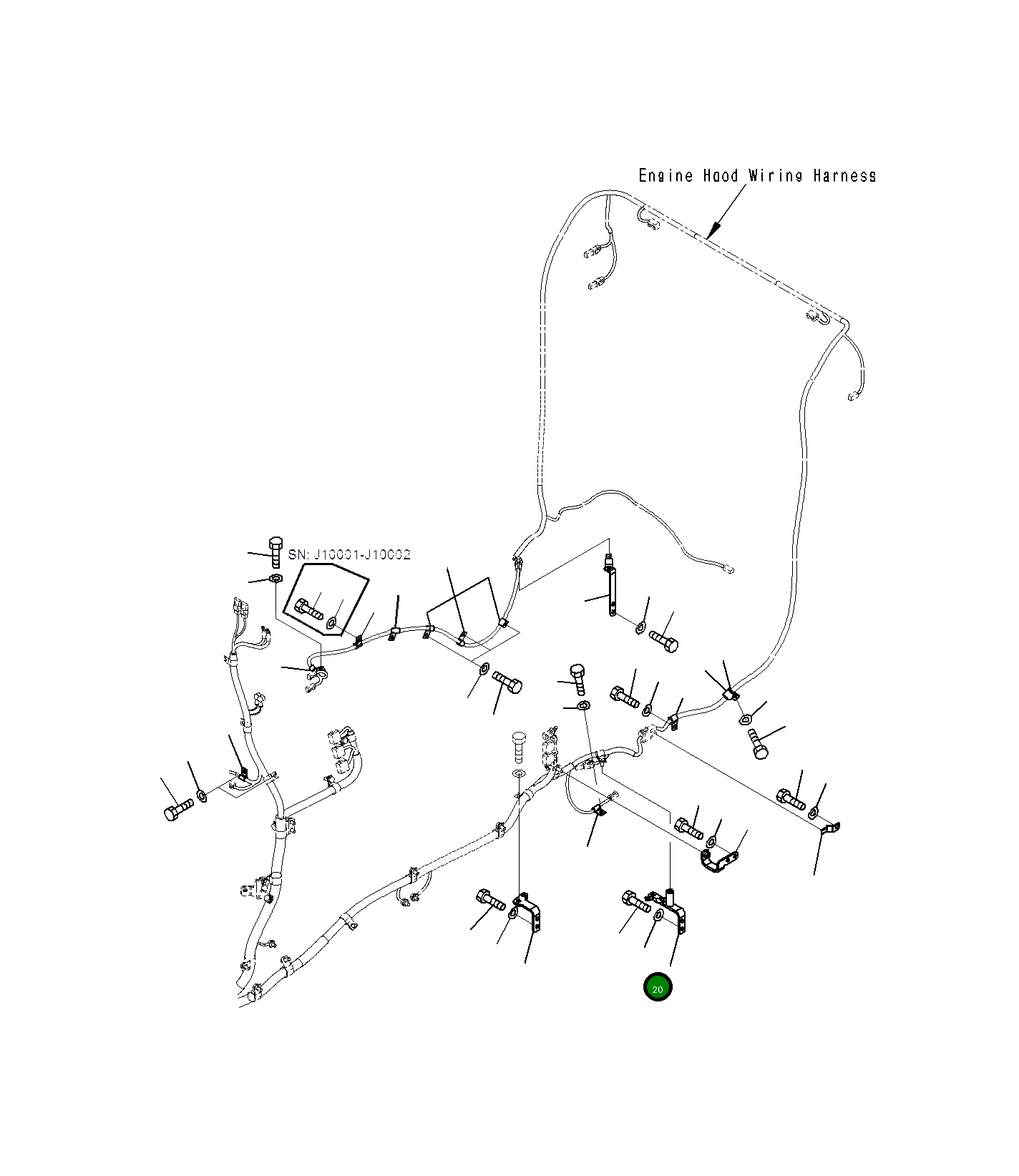 Engine Hood Wiring Harness

SN: J10001-J10002

20