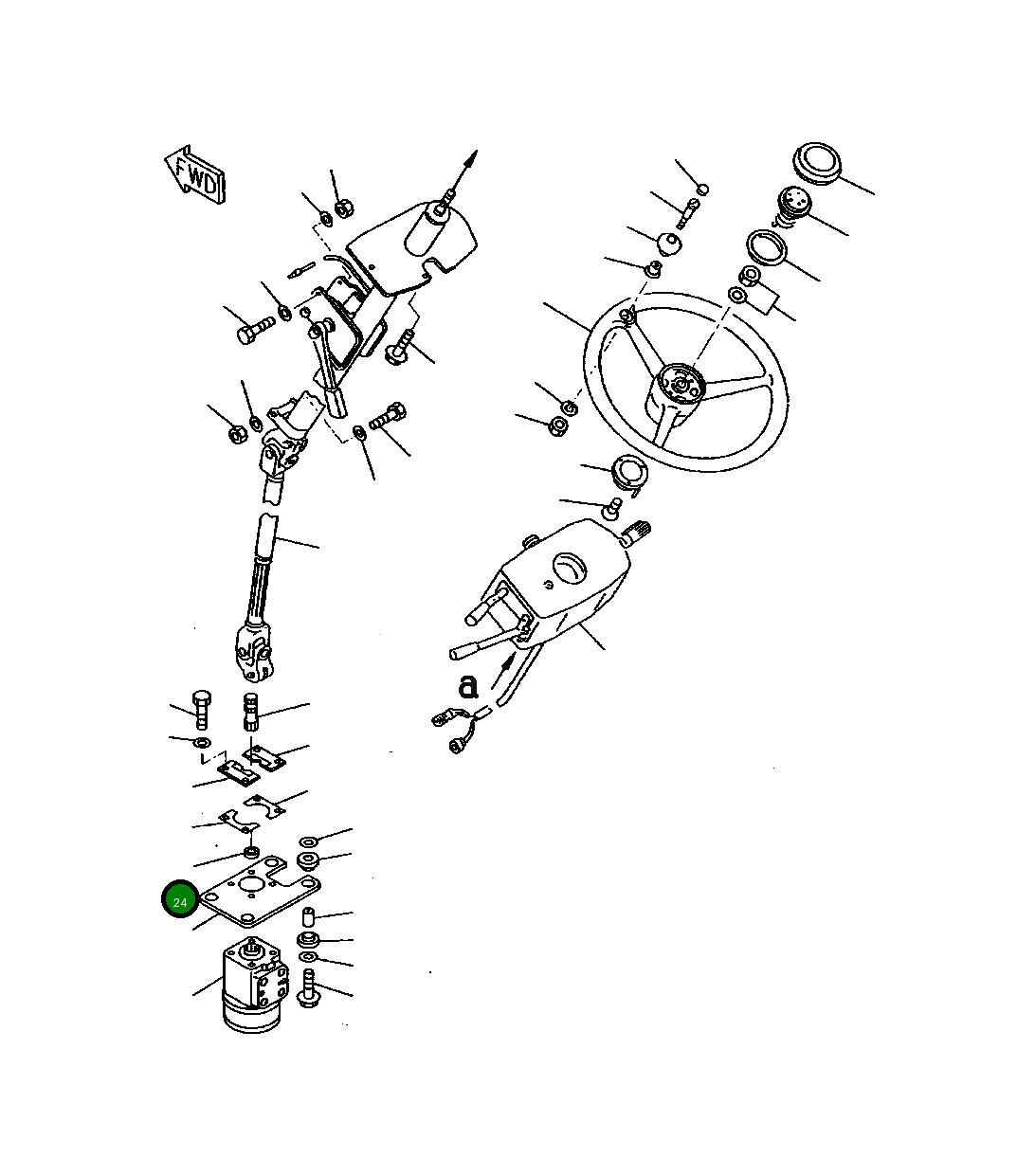 FWD

a

24