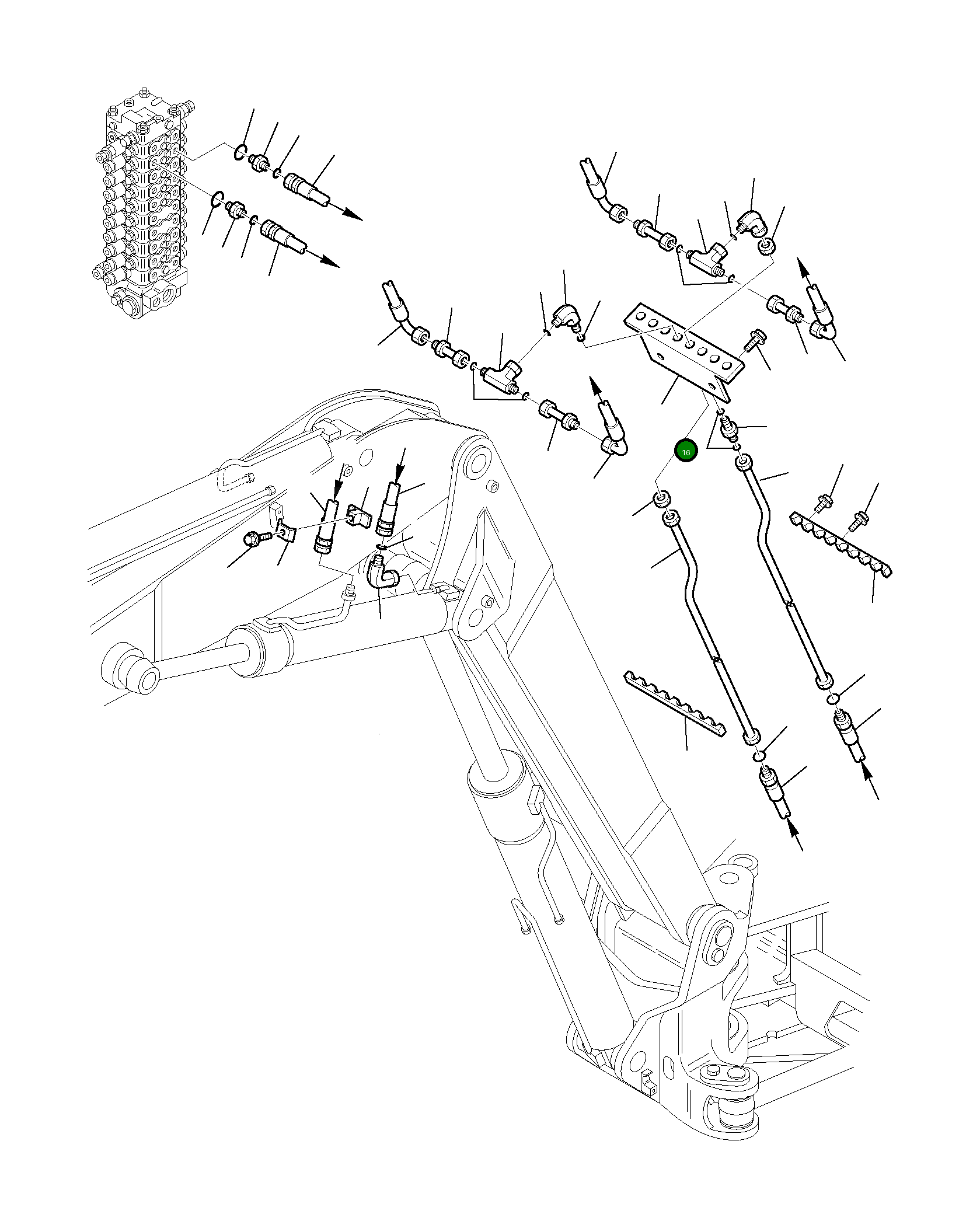 16