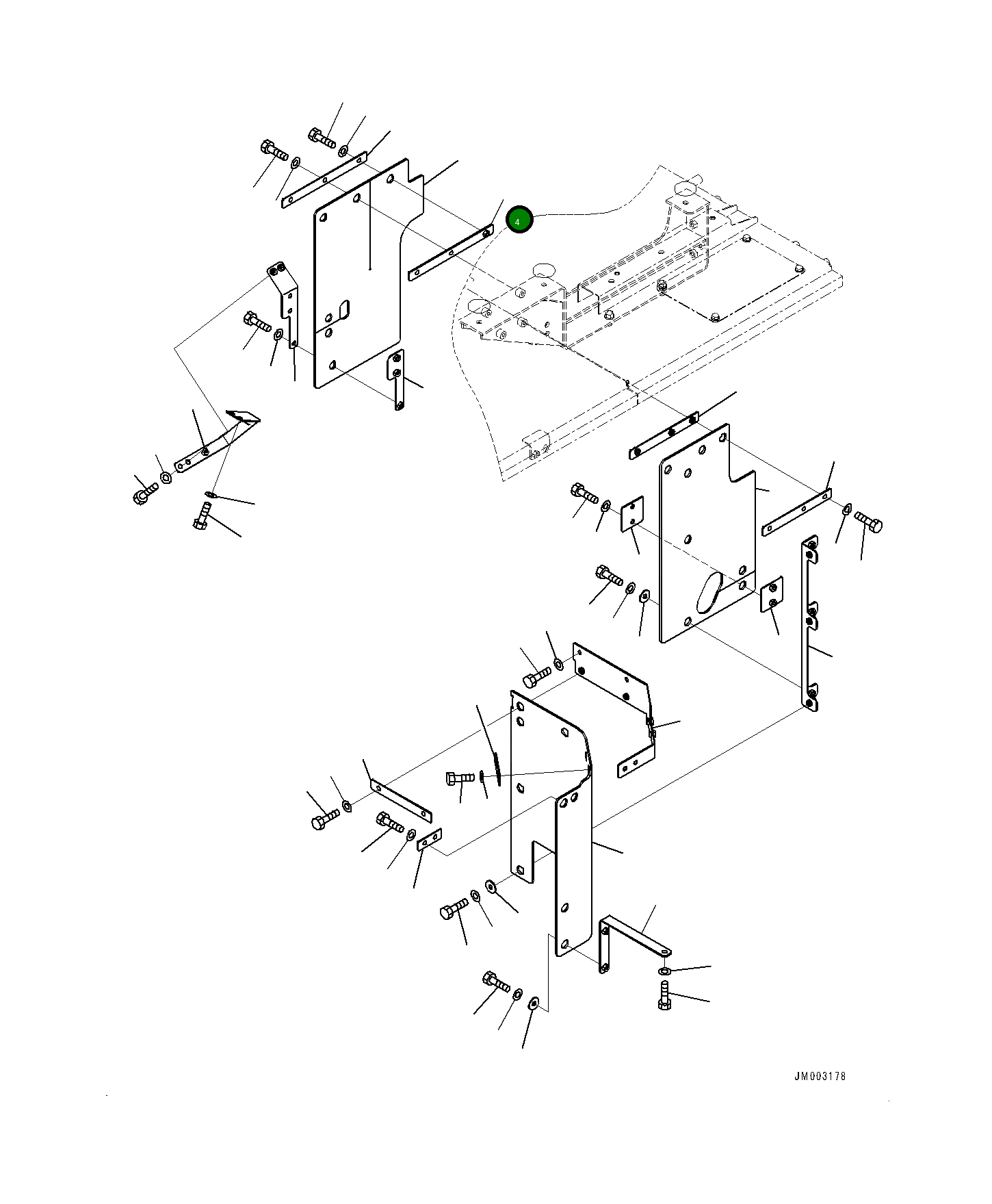 4

JM003178