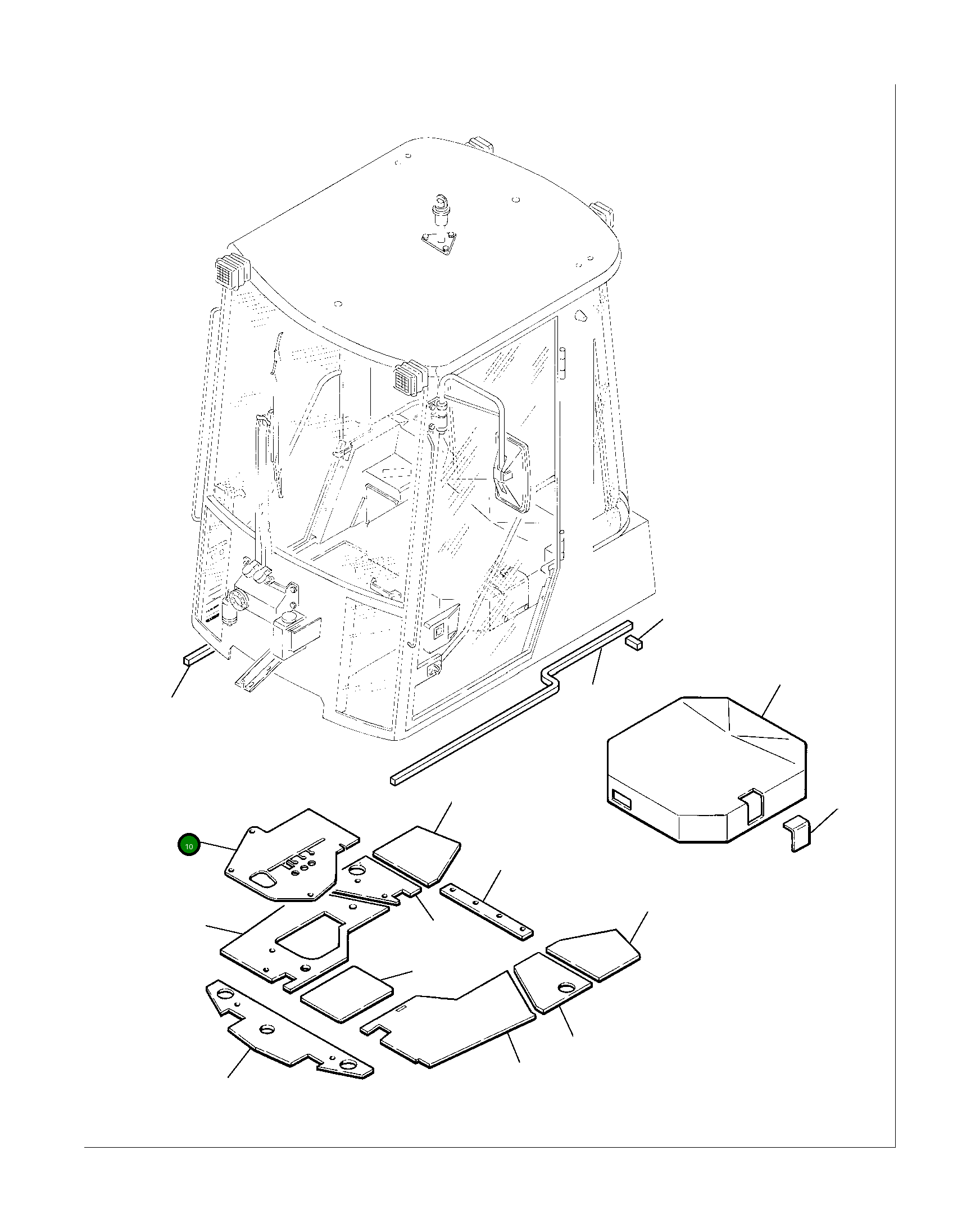 10