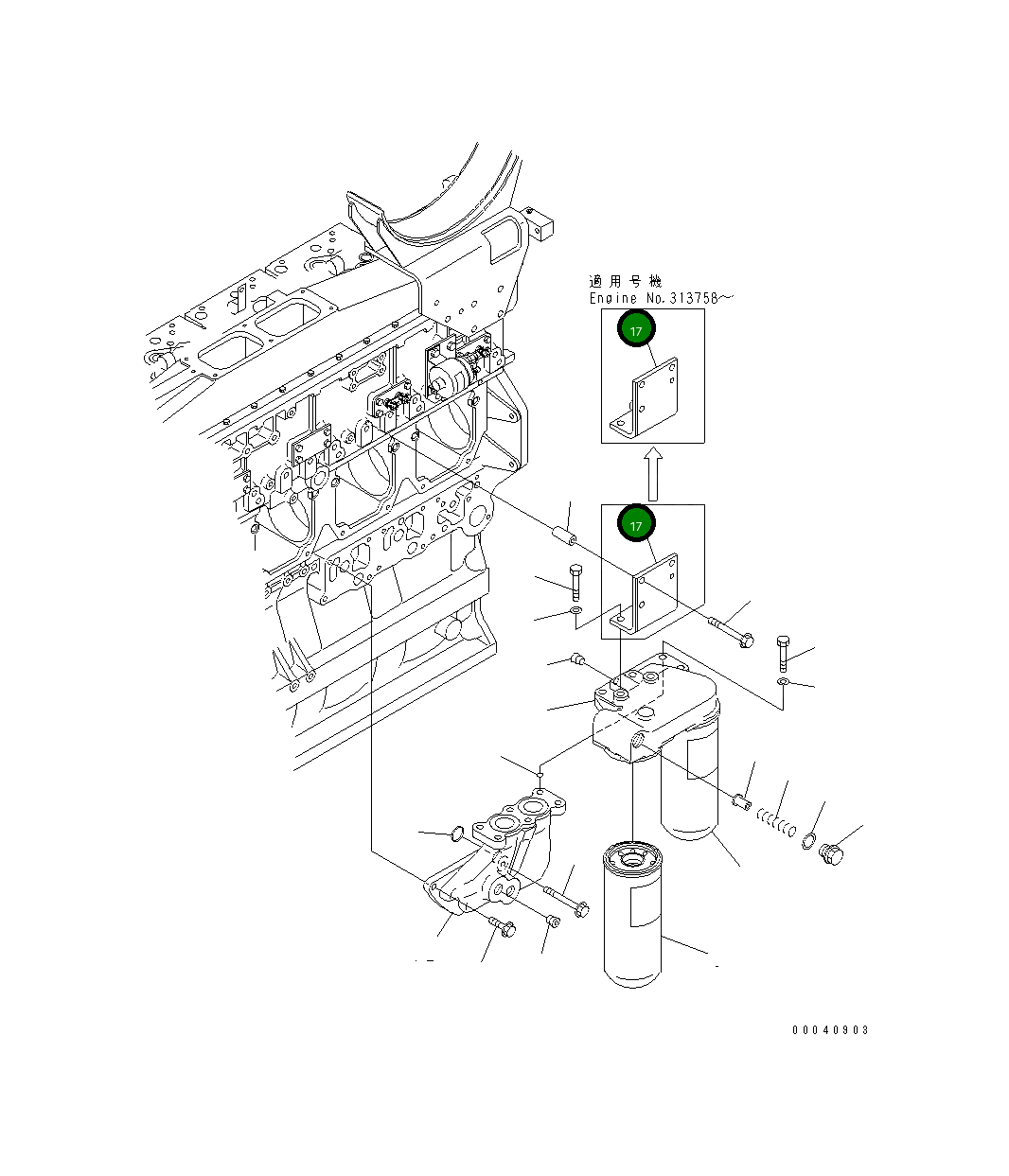 適用号機
Engine No.313758～

17

17

00040903