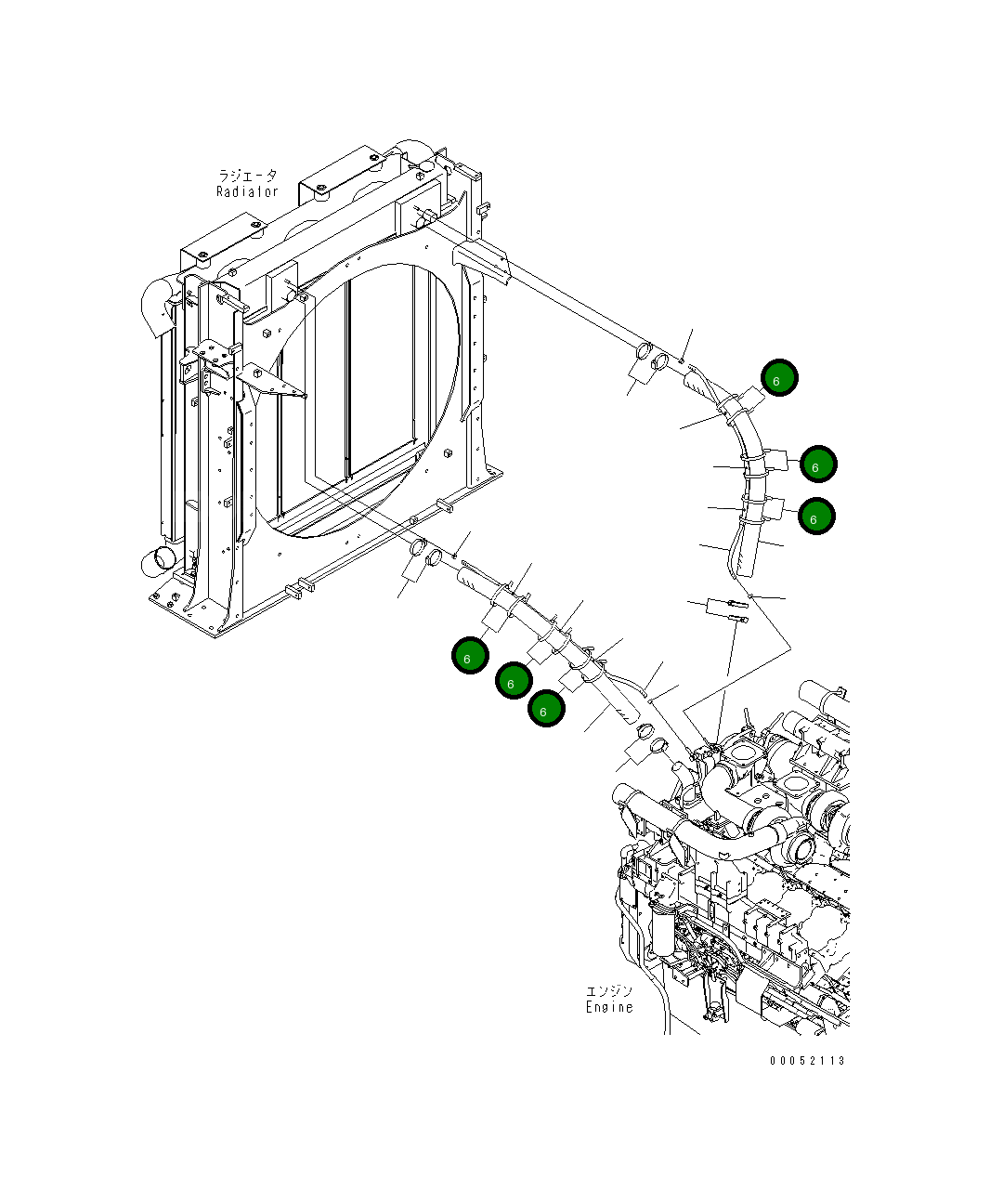 ラジエータ
Radiator

6
6
6
6
6
6

エンジン
Engine

00052113