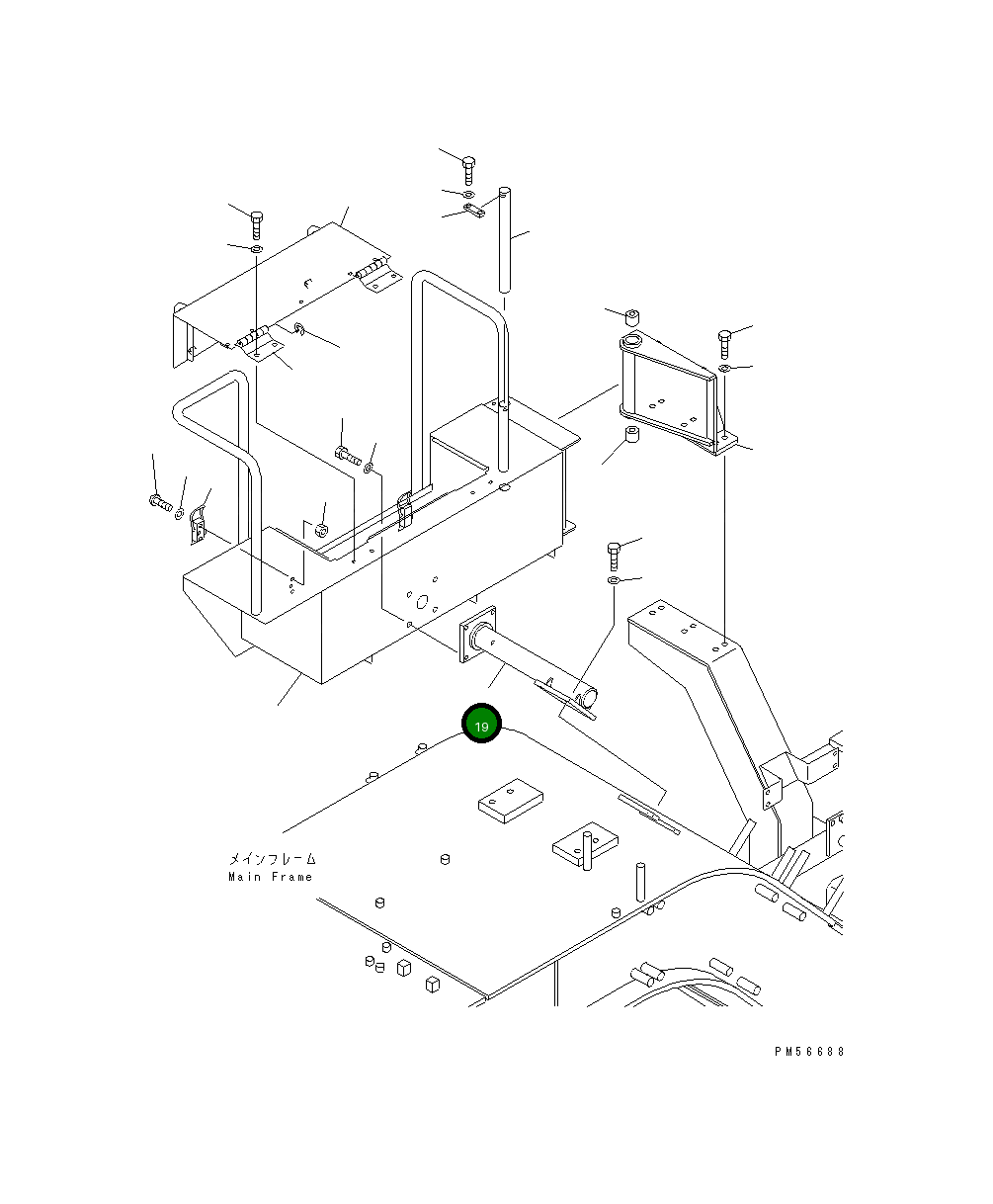 19

メインフレーム
Main Frame

PM56688