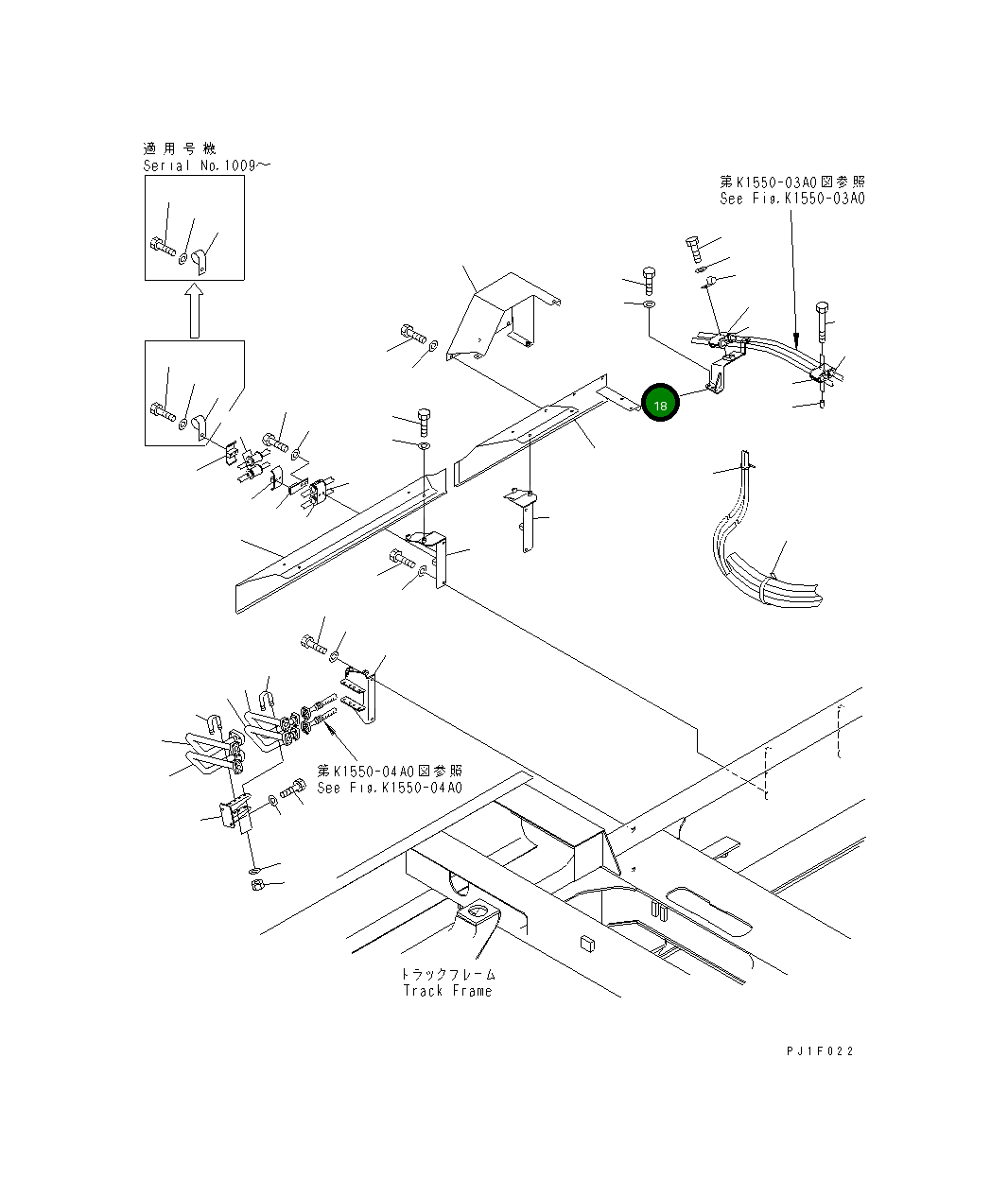 適用号機
Serial No.1009～

第K1550-03A0図参照
See Fig.K1550-03A0

18

第K1550-04A0図参照
See Fig.K1550-04A0

トラックフレーム
Track Frame

PJ1F022