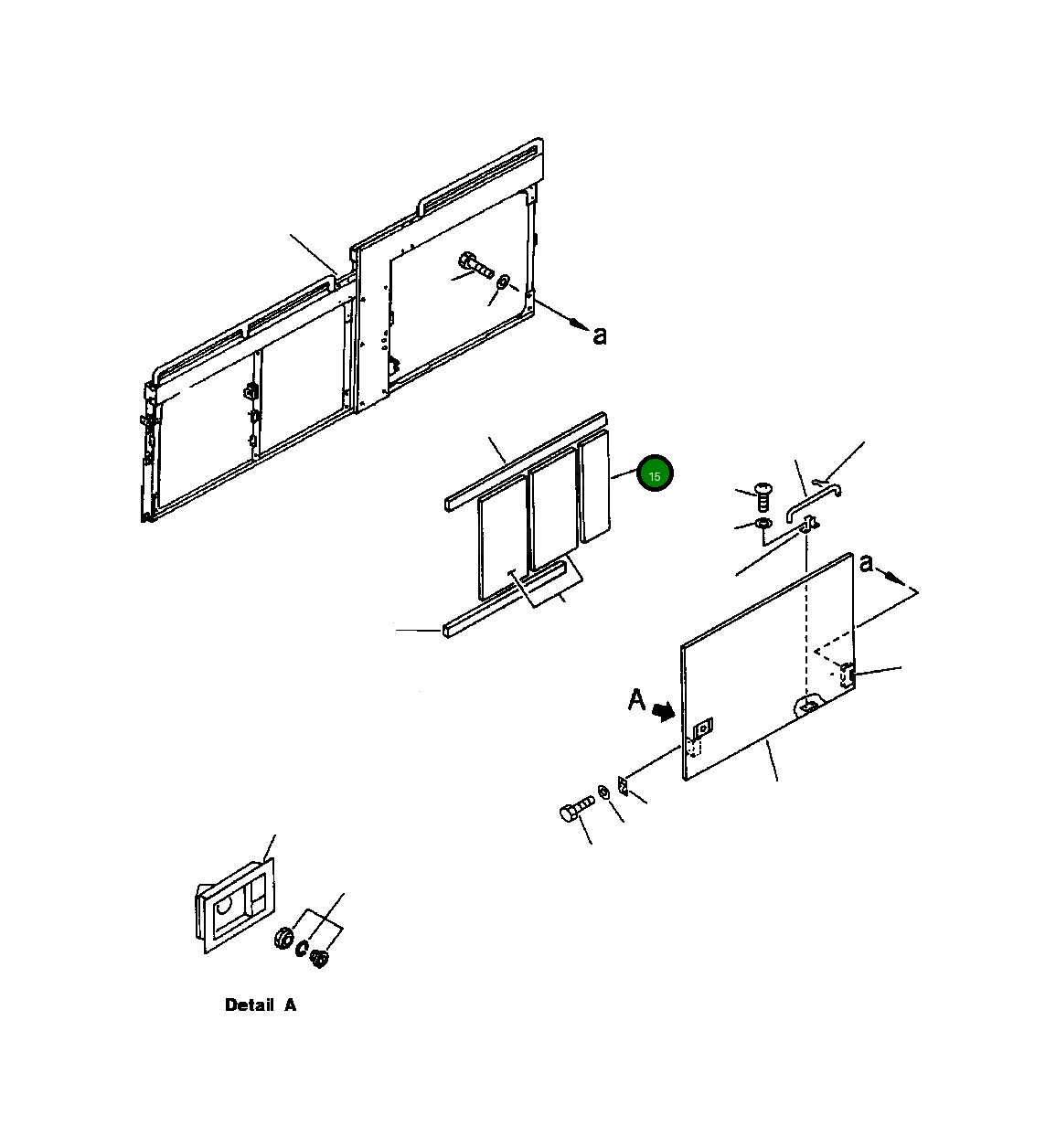 a

15

a

A

Detail A