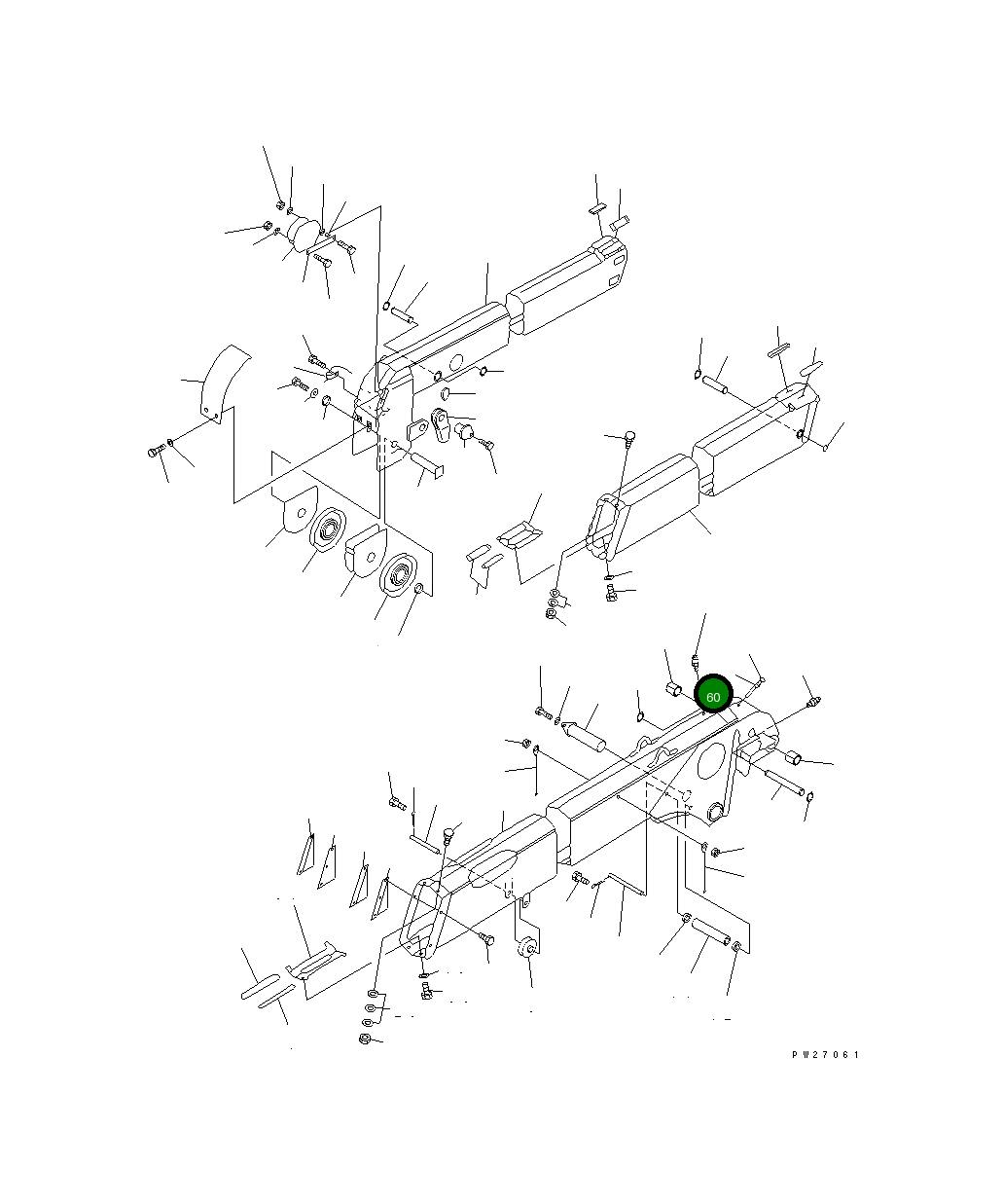 60

PW27061