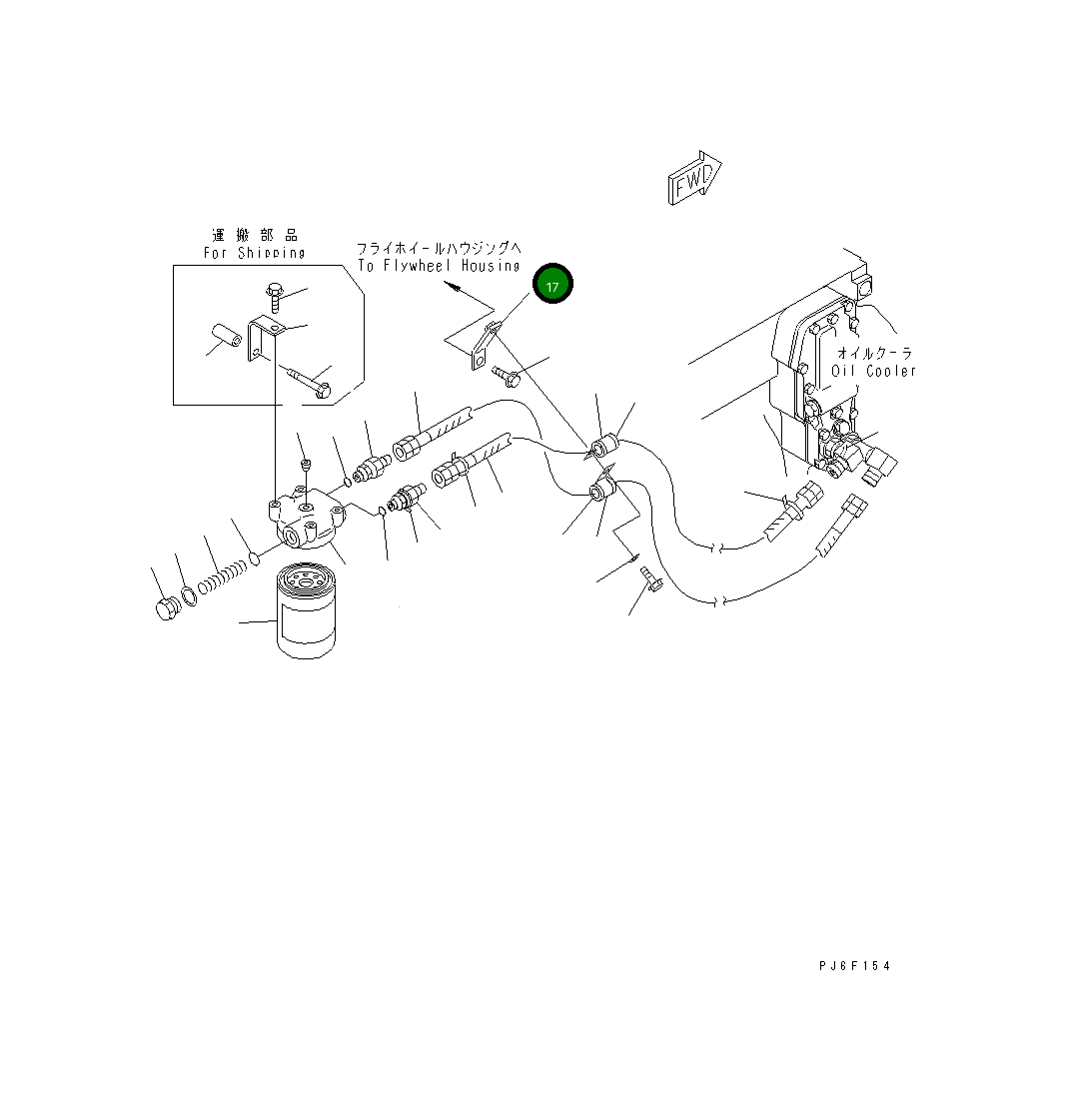 FWD

運搬部品
For Shipping

フライホイールハウジングへ
To Flywheel Housing

17

オイルクーラ
Oil Cooler

PJ6F154