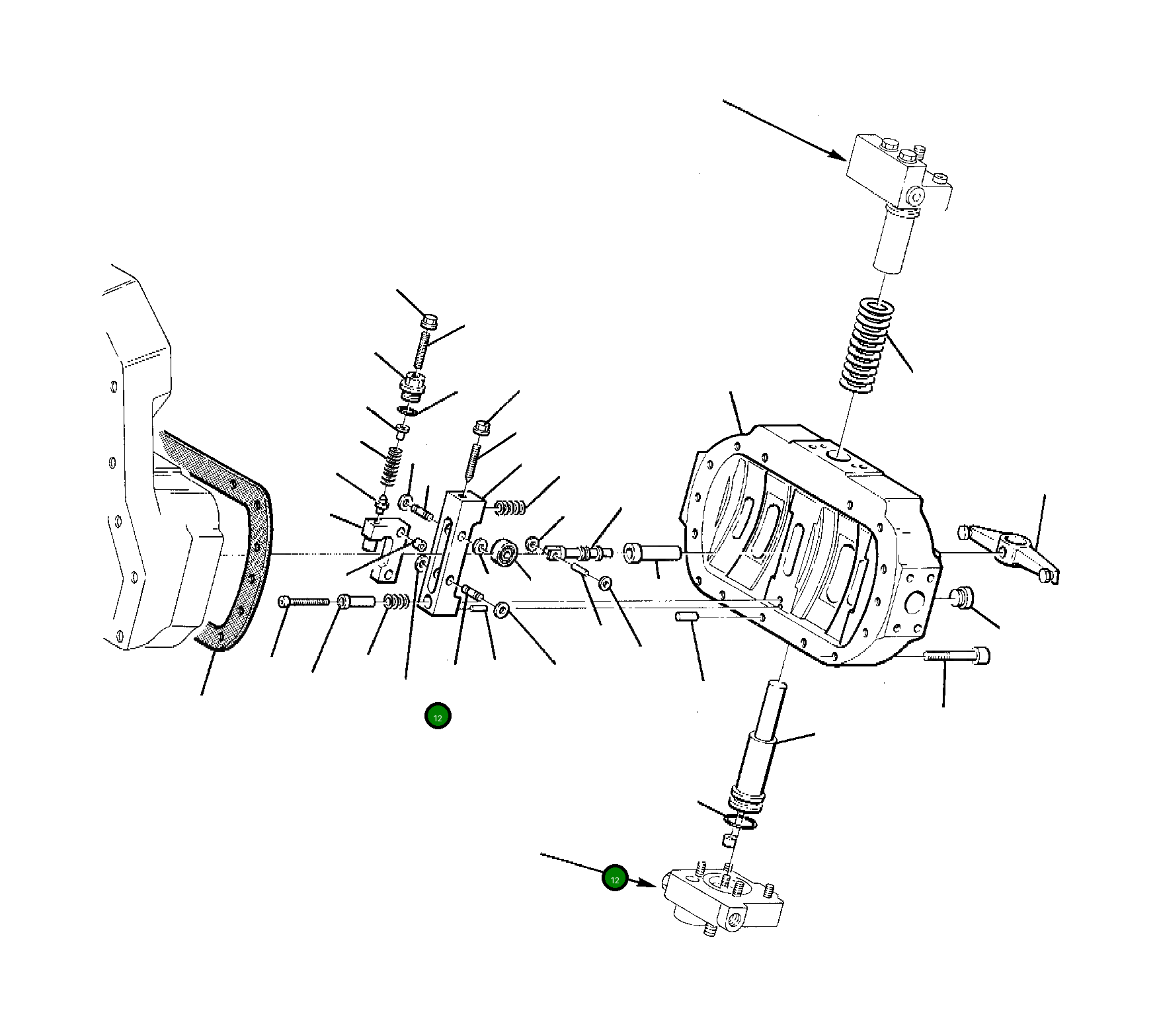 12

12