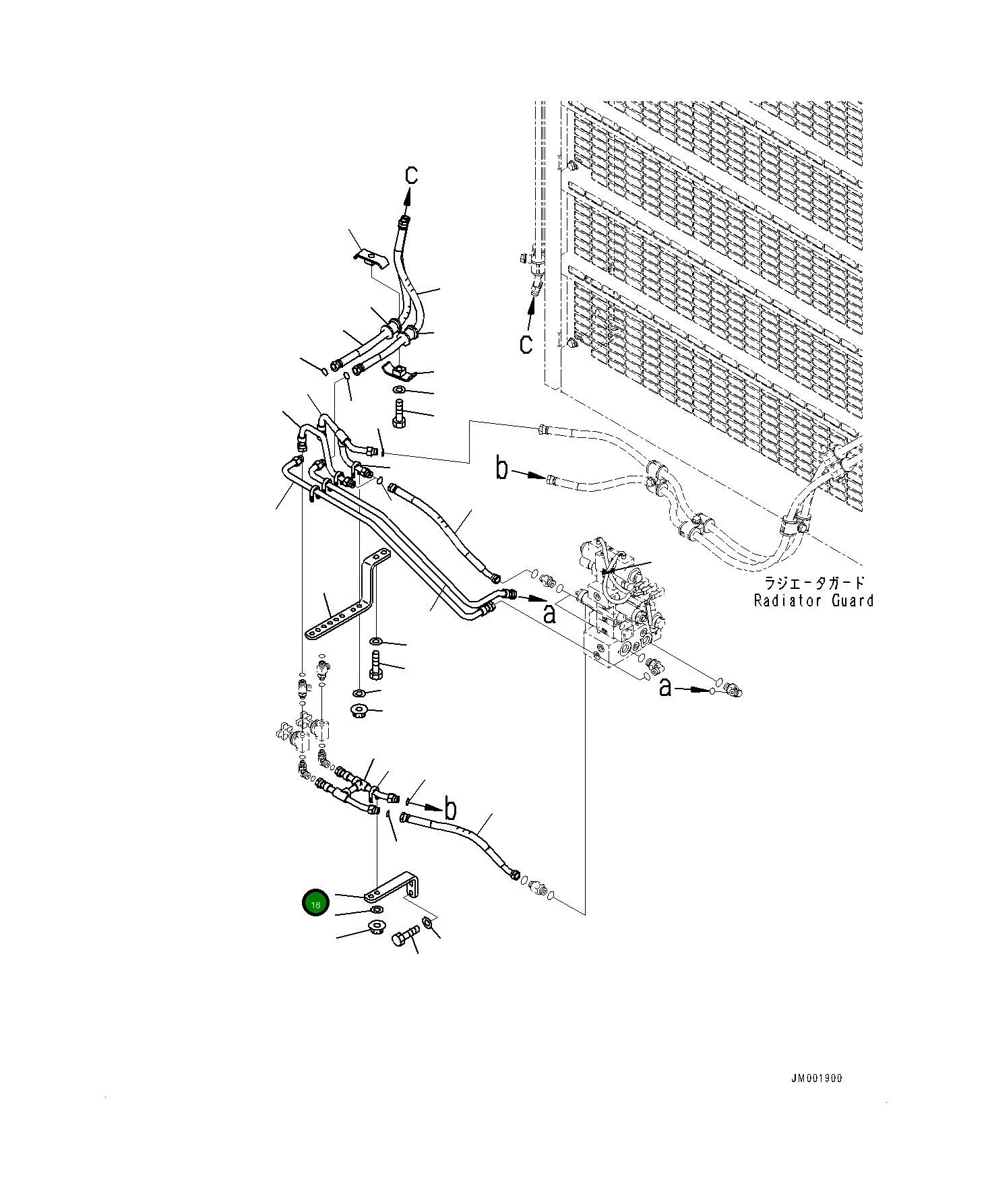 c

c

b

ラジエータガード
Radiator Guard

a

a

b

16

JM001900