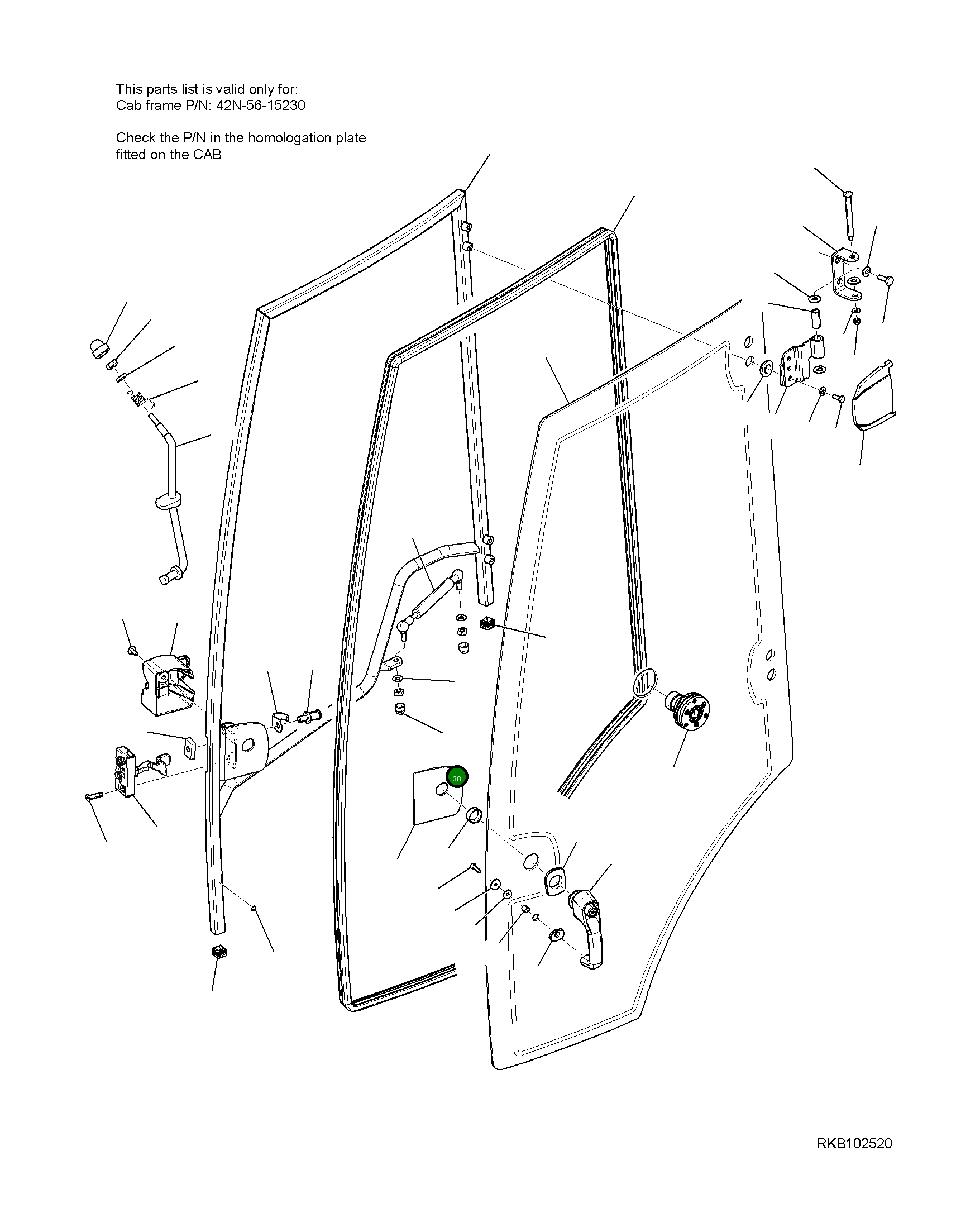 This parts list is valid only for:
Cab frame P/N: 42N-56-15230

Check the P/N in the homologation plate fitted on the CAB

38

RKB102520