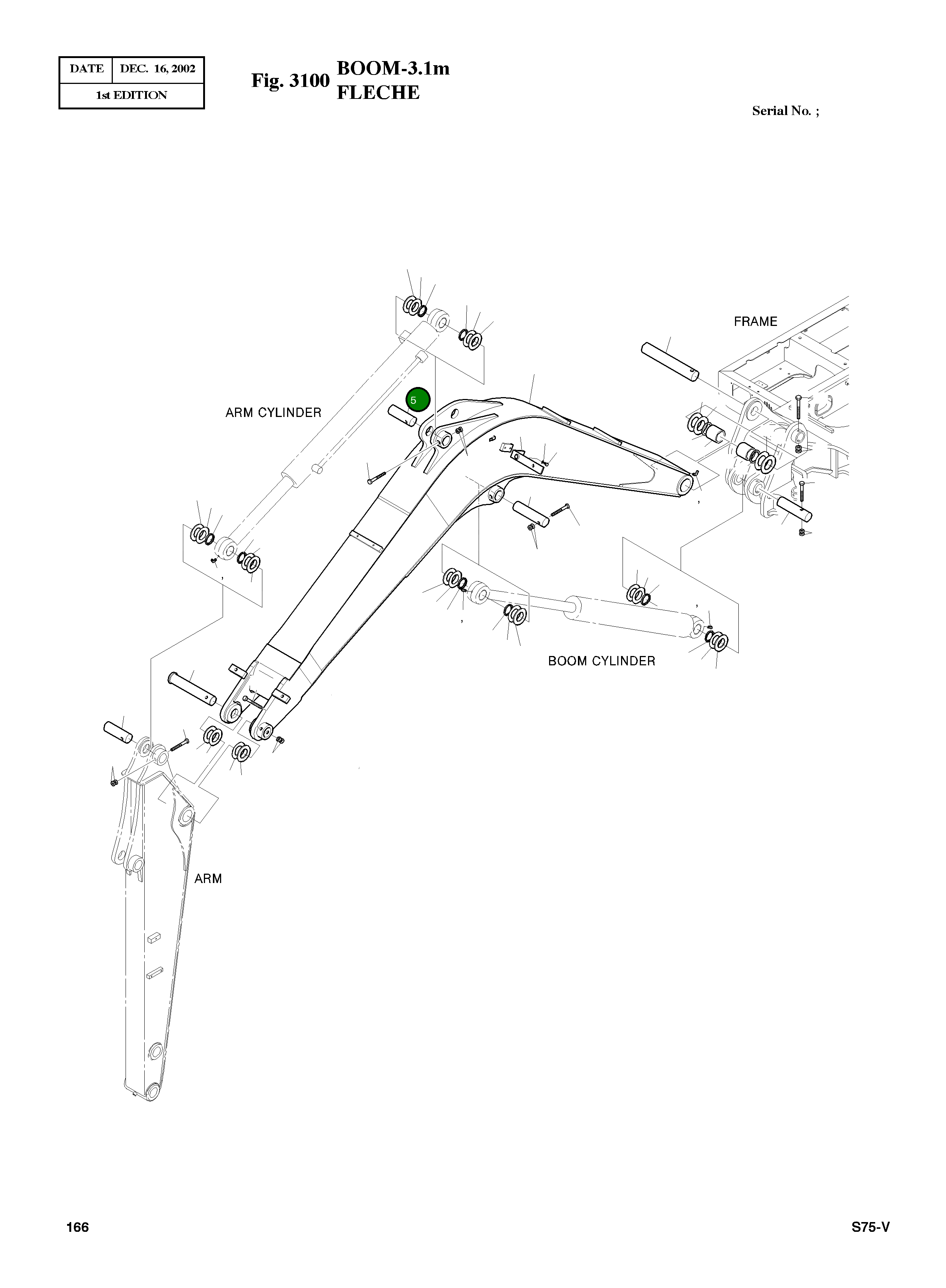 | DATE | DEC. 16, 2002 |
|---|---|
| 1st EDITION | |

Fig. 3100 BOOM-3.1m FLECHE

Serial No. ;

FRAME

5

ARM CYLINDER

BOOM CYLINDER

ARM

166

S75-V