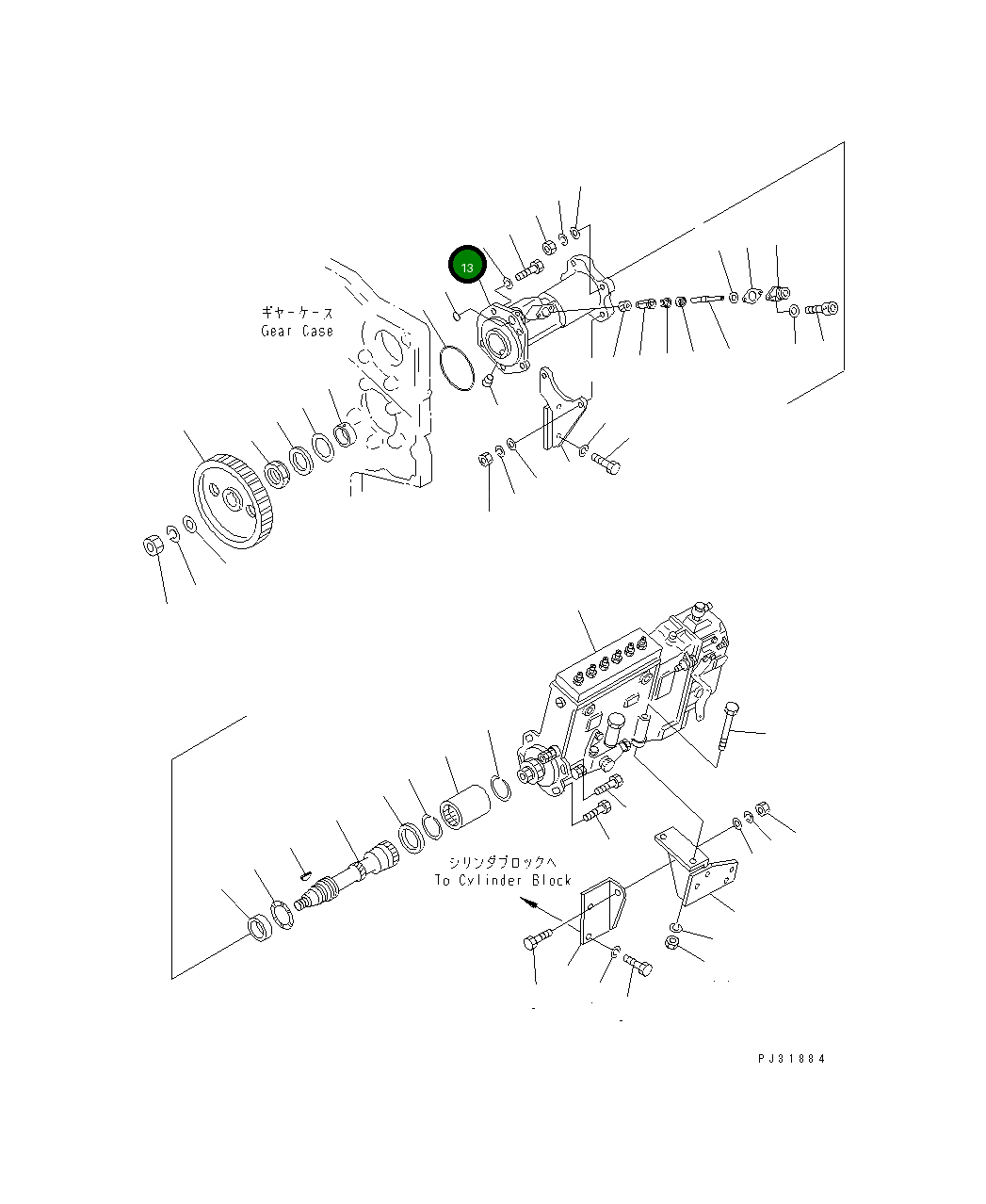 13

ギヤーケース
Gear Case

シリンダブロックへ
To Cylinder Block

PJ31884